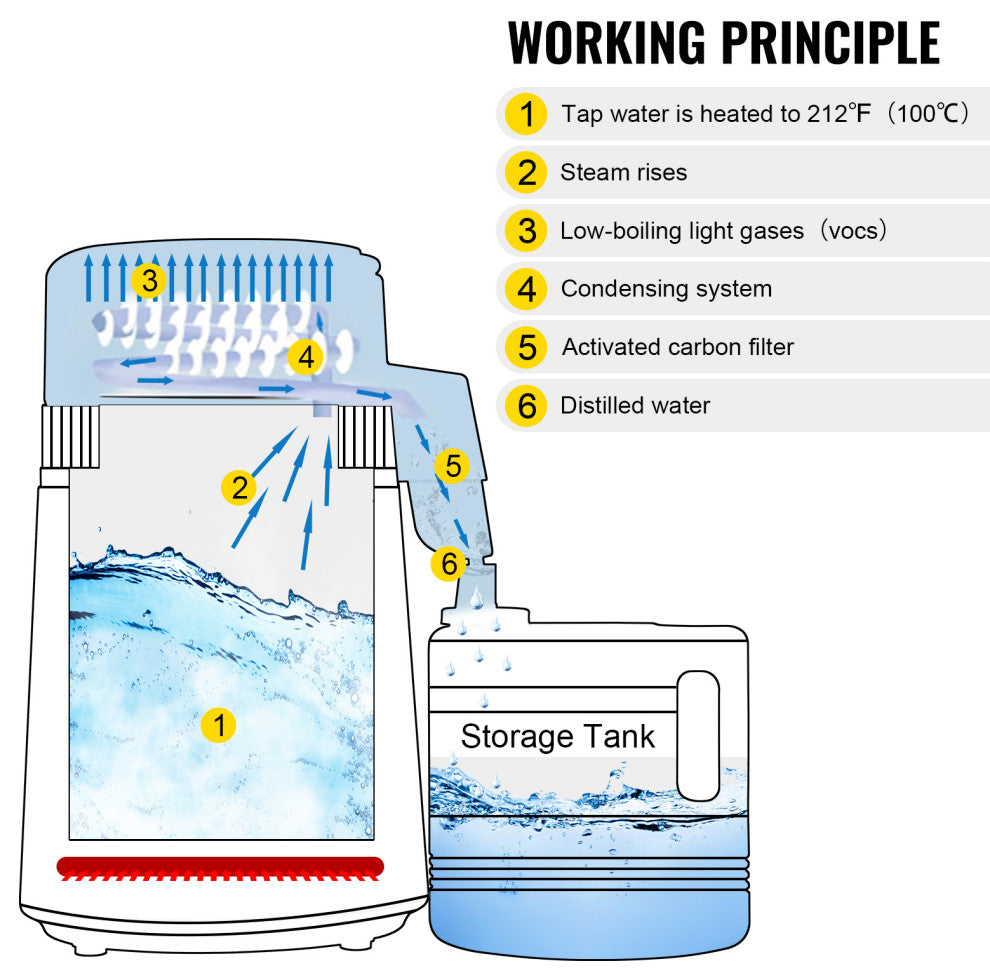 WORKING PRINCIPLE

1 Tap water is heated to 212℉（100℃）

2 Steam rises

3 Low-boiling light gases（vocs）

4 Condensing system

5 Activated carbon filter

6 Distilled water

3

4

2

5

6

1

Storage Tank