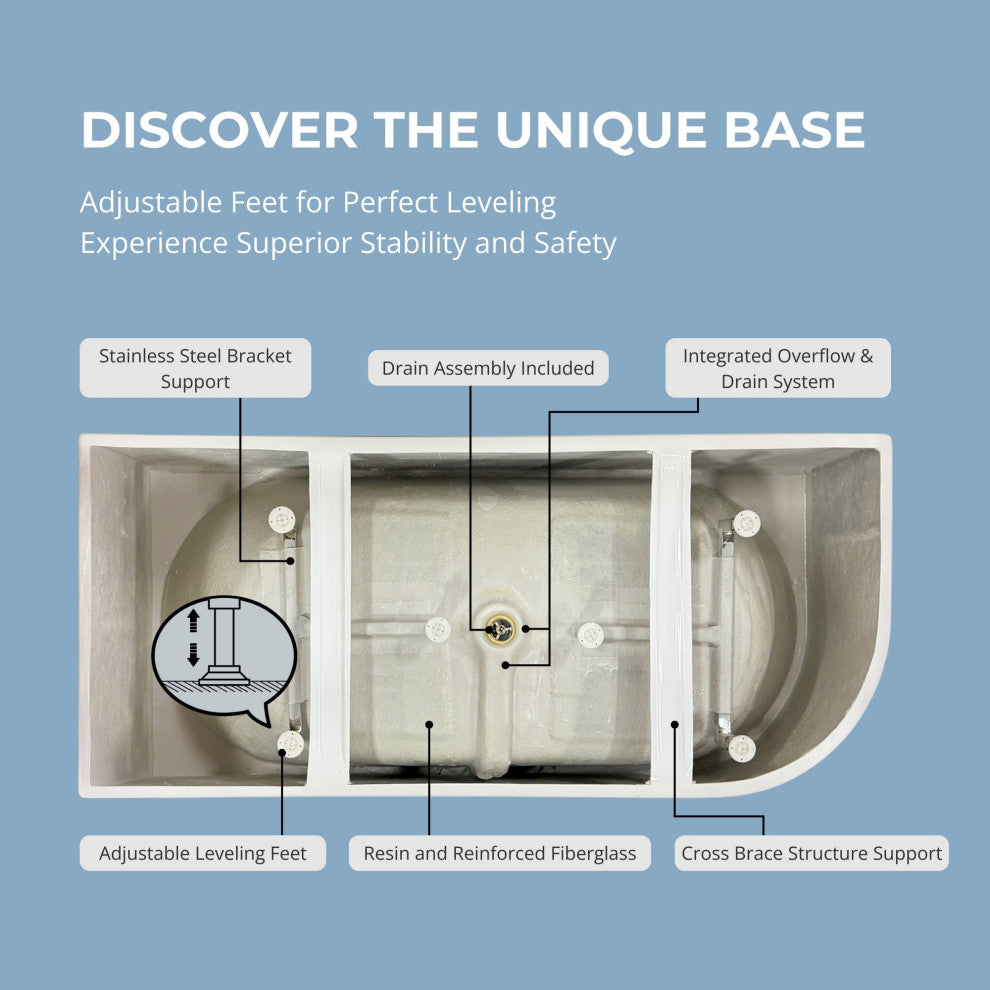 DISCOVER THE UNIQUE BASE

Adjustable Feet for Perfect Leveling
Experience Superior Stability and Safety

Stainless Steel Bracket Support

Drain Assembly Included

Integrated Overflow & Drain System

Adjustable Leveling Feet

Resin and Reinforced Fiberglass

Cross Brace Structure Support