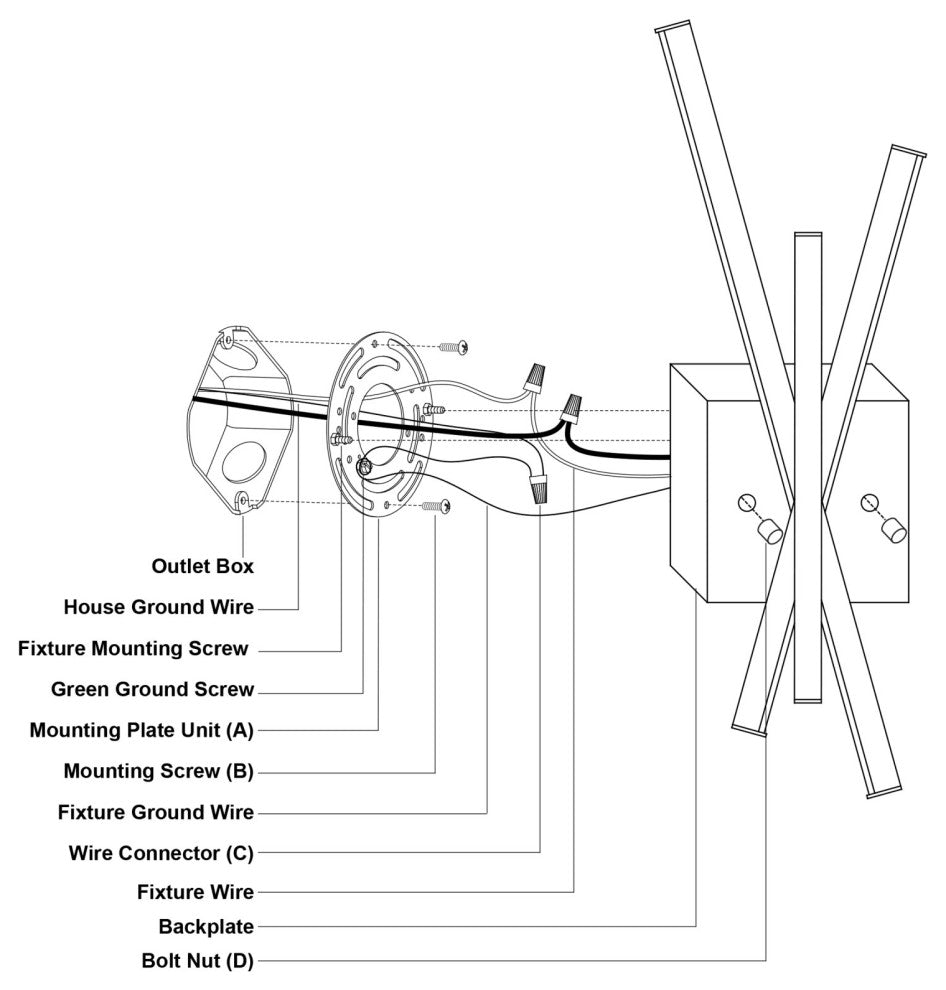 Outlet Box
House Ground Wire
Fixture Mounting Screw
Green Ground Screw
Mounting Plate Unit (A)
Mounting Screw (B)
Fixture Ground Wire
Wire Connector (C)
Fixture Wire
Backplate
Bolt Nut (D)