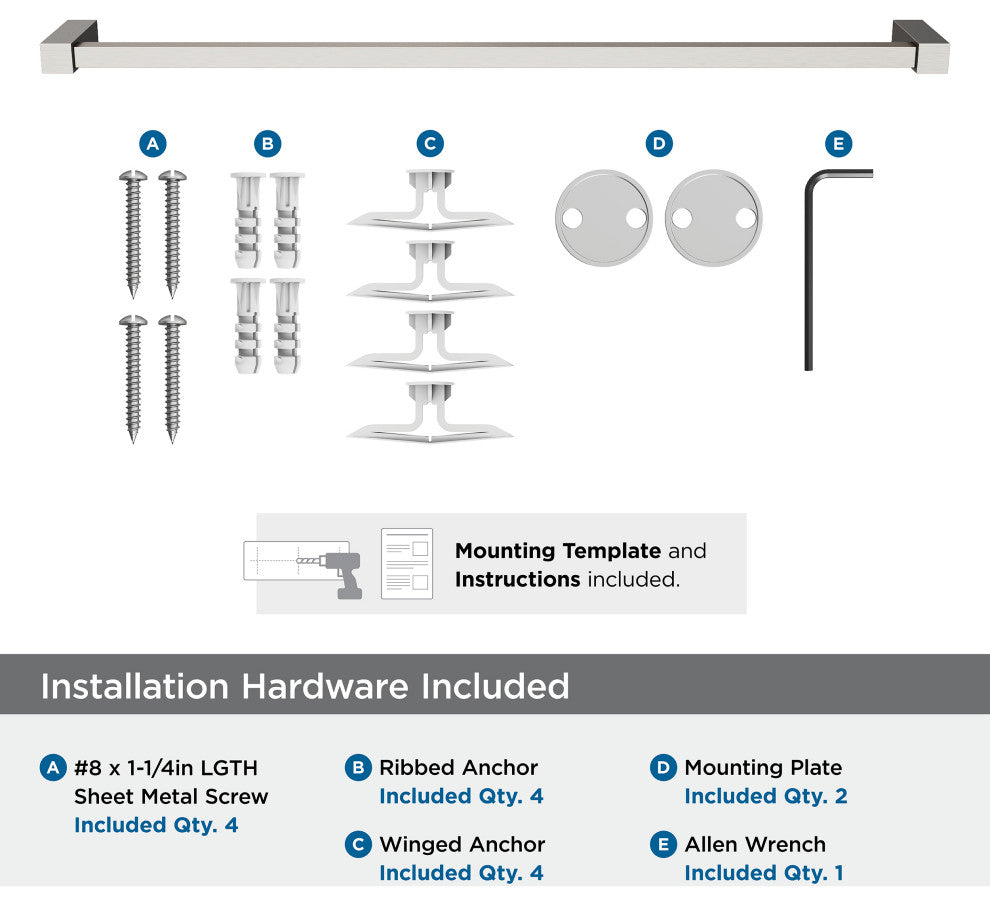 A B C D E

**Mounting Template** and **Instructions** included.

Installation Hardware Included

A #8 x 1-1/4in LGTH Sheet Metal Screw
Included Qty. 4

B Ribbed Anchor
Included Qty. 4

C Winged Anchor
Included Qty. 4

D Mounting Plate
Included Qty. 2

E Allen Wrench
Included Qty. 1