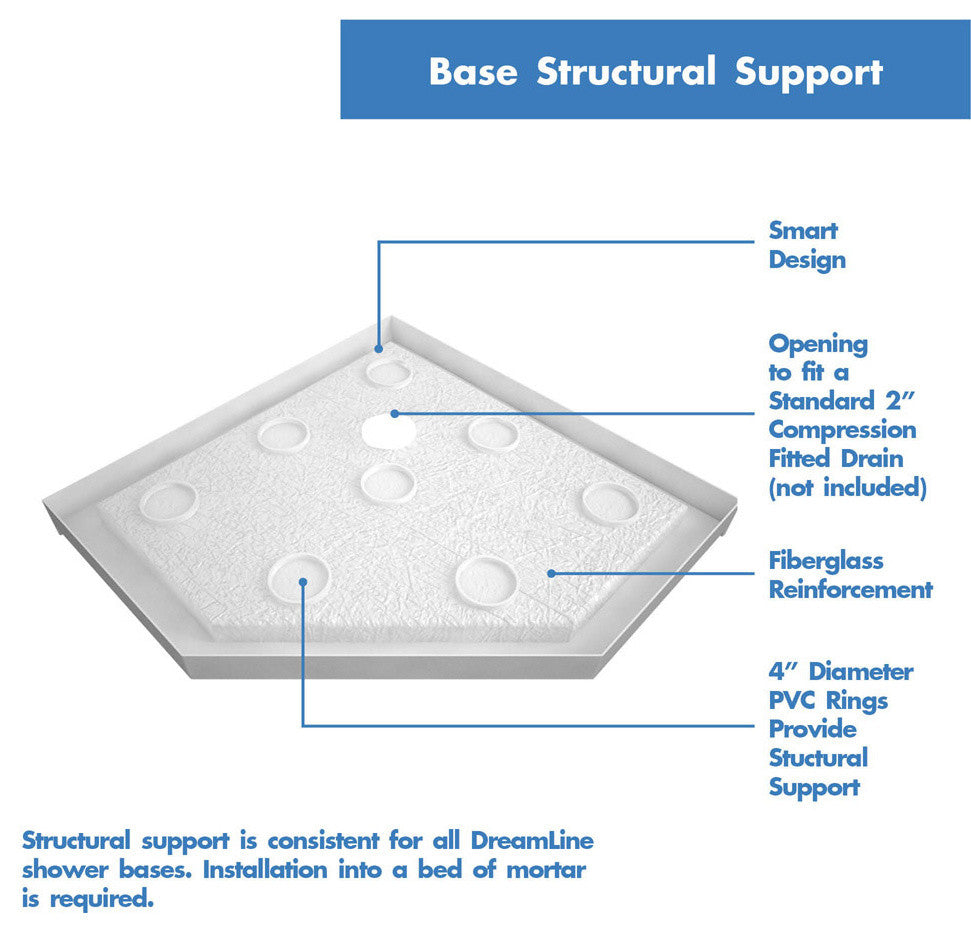 Base Structural Support

Smart Design

Opening to fit a Standard 2″ Compression Fitted Drain (not included)

Fiberglass Reinforcement

4″ Diameter PVC Rings Provide Stuctural Support

Structural support is consistent for all DreamLine shower bases. Installation into a bed of mortar is required.