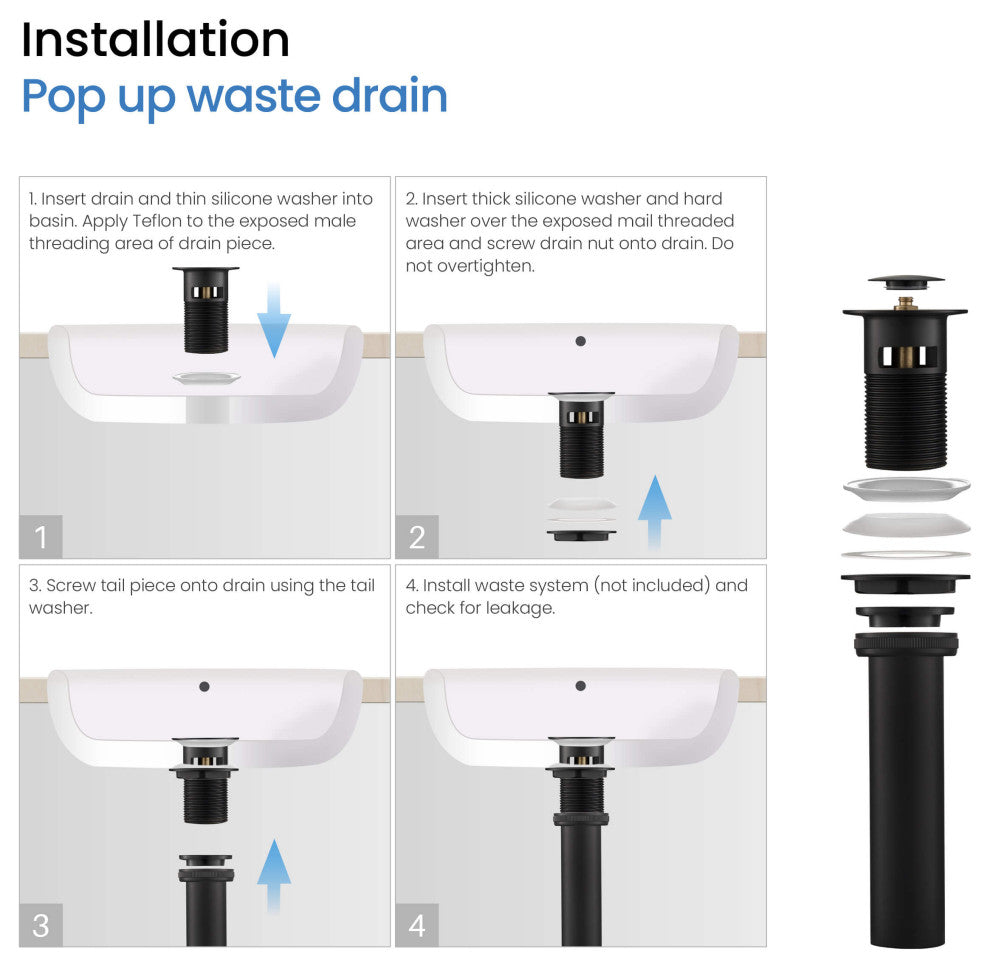 Installation
Pop up waste drain

1. Insert drain and thin silicone washer into basin. Apply Teflon to the exposed male threading area of drain piece.

1

2. Insert thick silicone washer and hard washer over the exposed mail threaded area and screw drain nut onto drain. Do not overtighten.

2

3. Screw tail piece onto drain using the tail washer.

3

4. Install waste system (not included) and check for leakage.

4