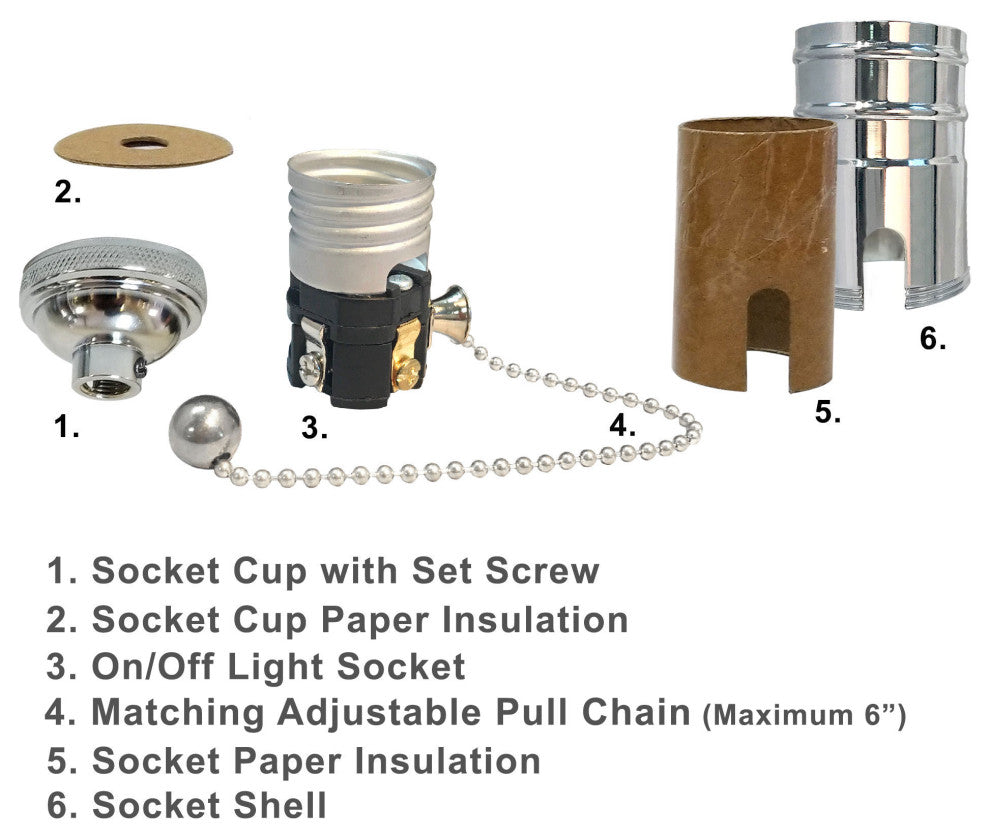 2.

1.

3.

4.

5.

6.

1. Socket Cup with Set Screw
2. Socket Cup Paper Insulation
3. On/Off Light Socket
4. Matching Adjustable Pull Chain (Maximum 6”)
5. Socket Paper Insulation
6. Socket Shell