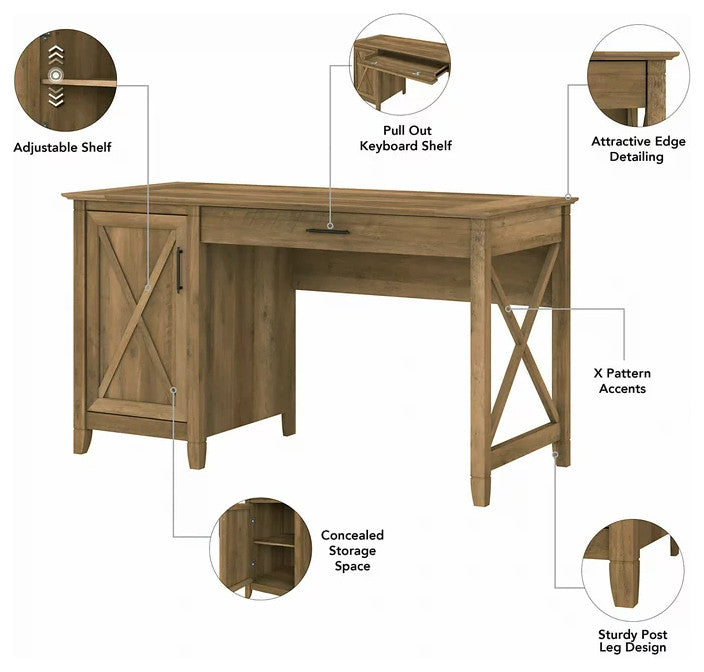 Adjustable Shelf

Pull Out Keyboard Shelf

Attractive Edge Detailing

X Pattern Accents

Concealed Storage Space

Sturdy Post Leg Design