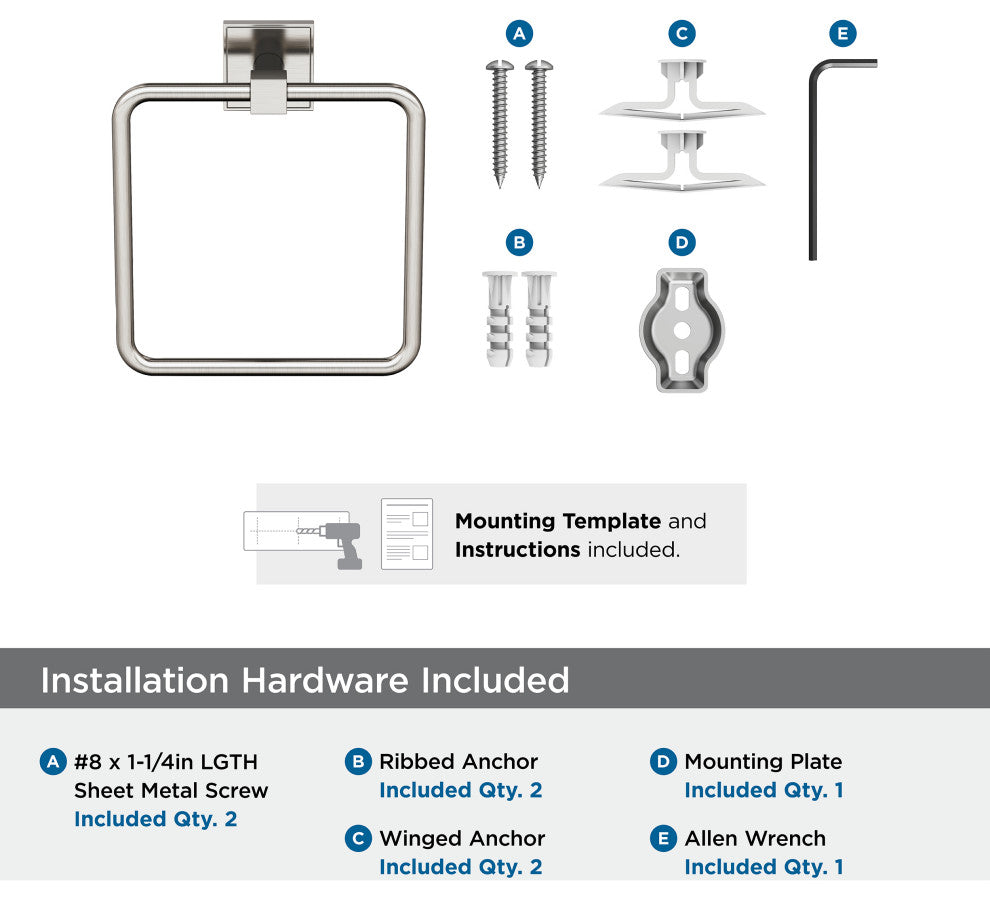 A

C

E

B

D

Mounting Template and Instructions included.

Installation Hardware Included

A #8 x 1-1/4in LGTH Sheet Metal Screw
Included Qty. 2

B Ribbed Anchor
Included Qty. 2

C Winged Anchor
Included Qty. 2

D Mounting Plate
Included Qty. 1

E Allen Wrench
Included Qty. 1