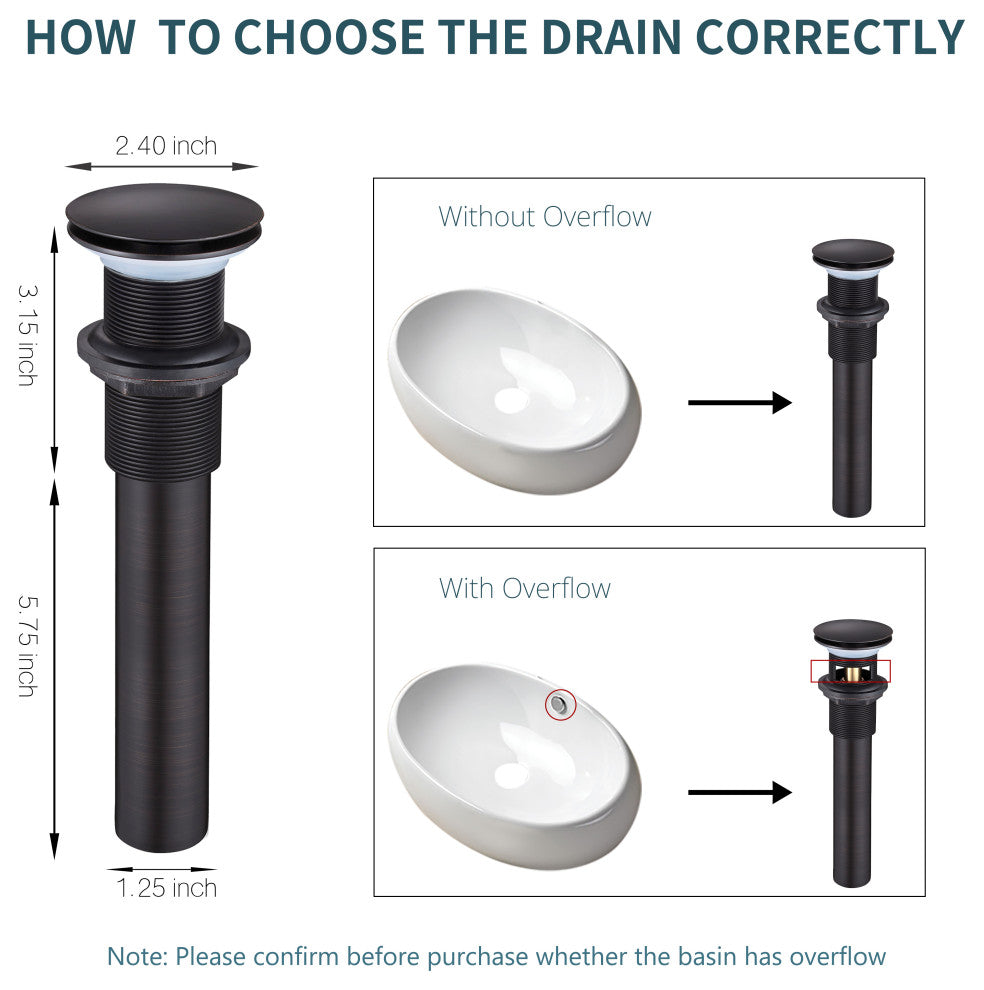 HOW TO CHOOSE THE DRAIN CORRECTLY

2.40 inch

3.15 inch

5.75 inch

1.25 inch

Without Overflow

With Overflow

Note: Please confirm before purchase whether the basin has overflow