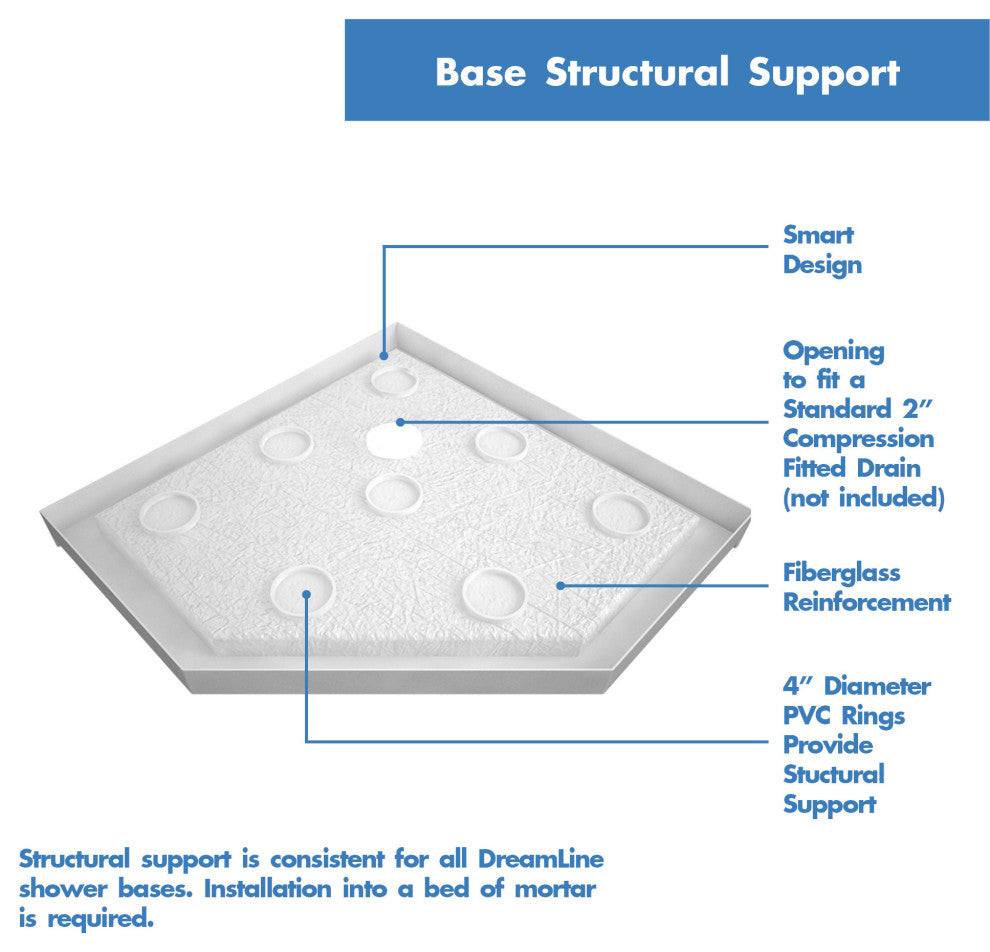 Base Structural Support

Smart Design

Opening to fit a Standard 2” Compression Fitted Drain (not included)

Fiberglass Reinforcement

4” Diameter PVC Rings Provide Stuctural Support

Structural support is consistent for all DreamLine shower bases. Installation into a bed of mortar is required.