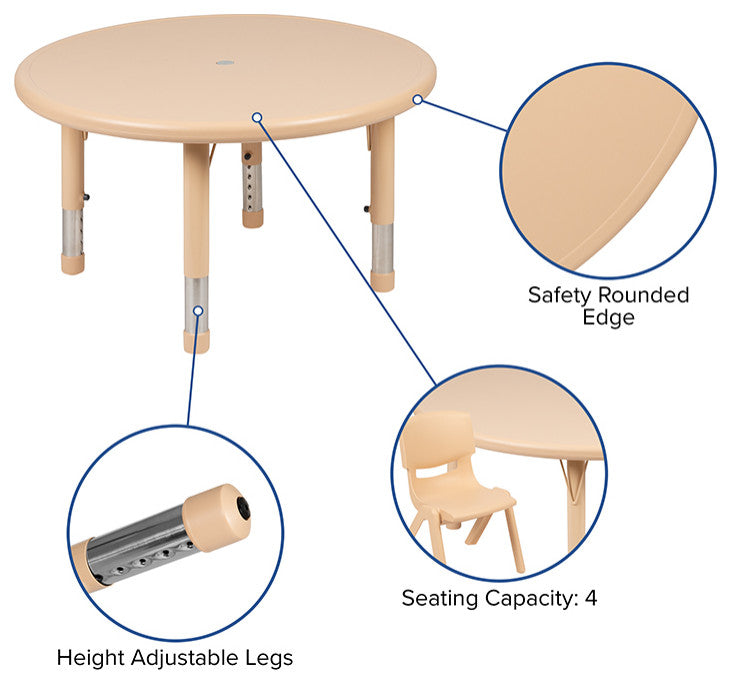 Safety Rounded Edge

Seating Capacity: 4

Height Adjustable Legs