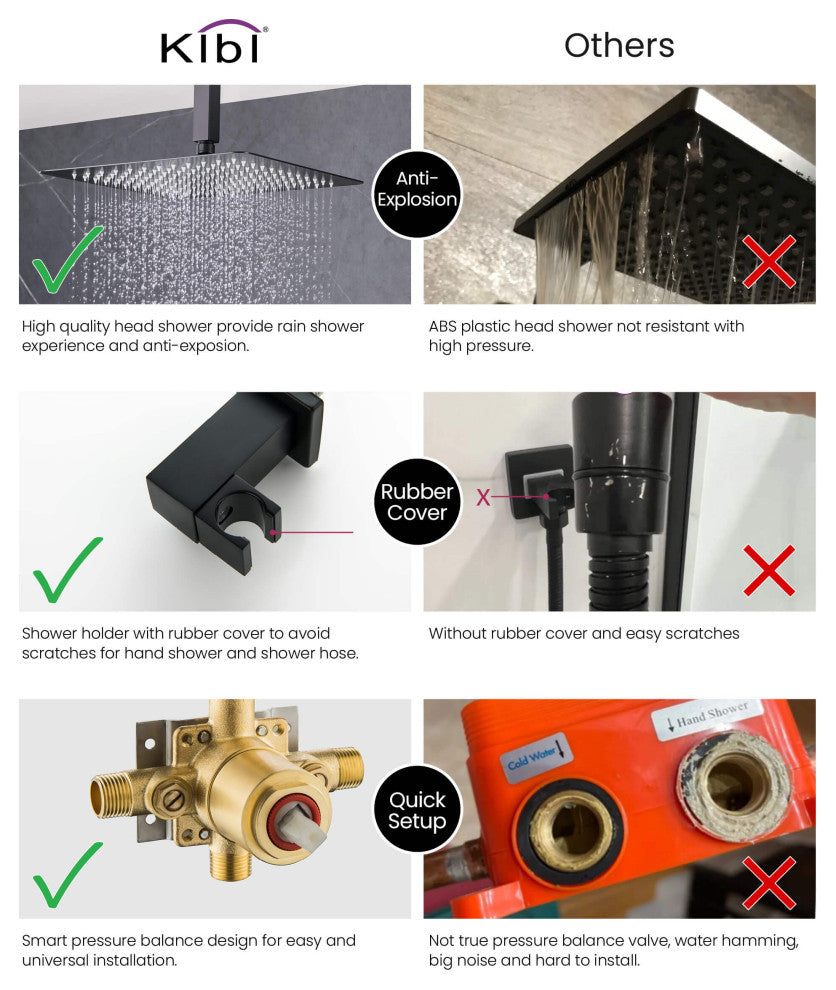 KIBI®

Others

Anti-Explosion

High quality head shower provide rain shower experience and anti-exposion.

ABS plastic head shower not resistant with high pressure.

Rubber Cover

X

Shower holder with rubber cover to avoid scratches for hand shower and shower hose.

Without rubber cover and easy scratches

Quick Setup

Cold Water

Hand Shower

Smart pressure balance design for easy and universal installation.

Not true pressure balance valve, water hamming, big noise and hard to install.