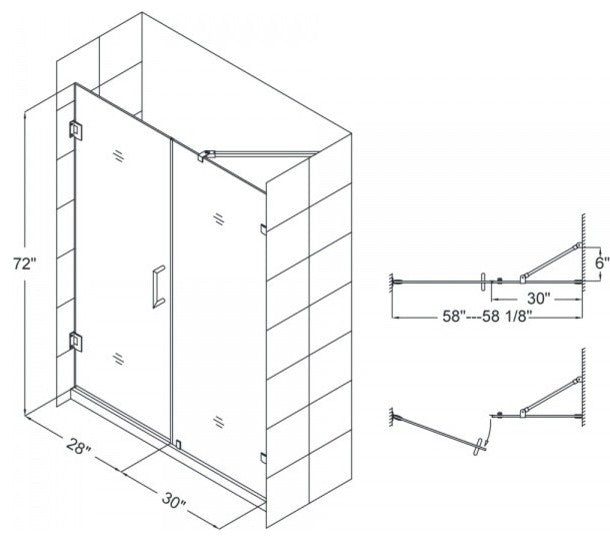 72"

28"

30"

6"

30"

58"---58 1/8"