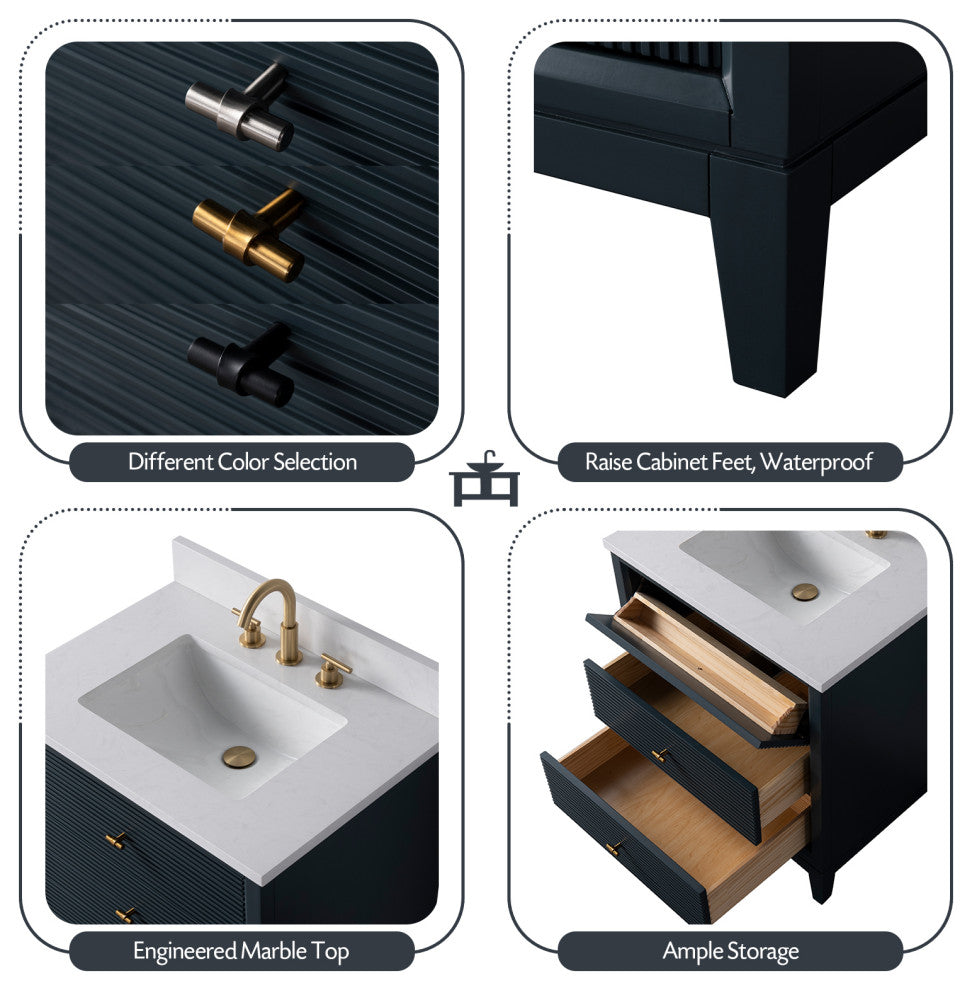 Different Color Selection

Raise Cabinet Feet, Waterproof

Engineered Marble Top

Ample Storage