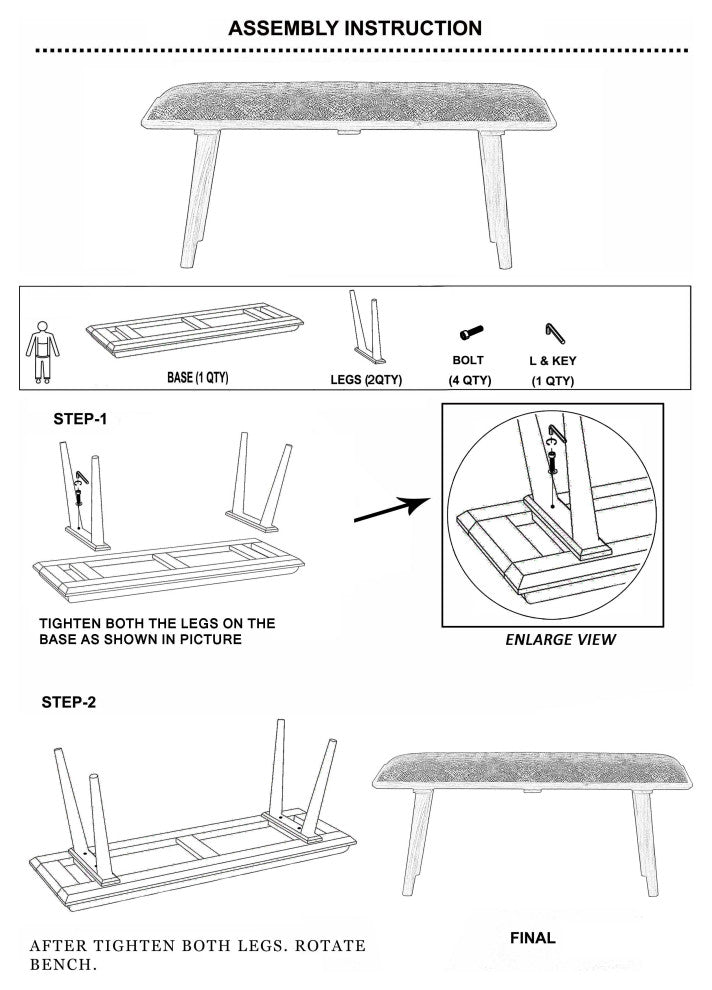 ASSEMBLY INSTRUCTION

BASE (1 QTY)

LEGS (2QTY)

BOLT
(4 QTY)

L & KEY
(1 QTY)

STEP-1

TIGHTEN BOTH THE LEGS ON THE BASE AS SHOWN IN PICTURE

ENLARGE VIEW

STEP-2

AFTER TIGHTEN BOTH LEGS. ROTATE BENCH.

FINAL