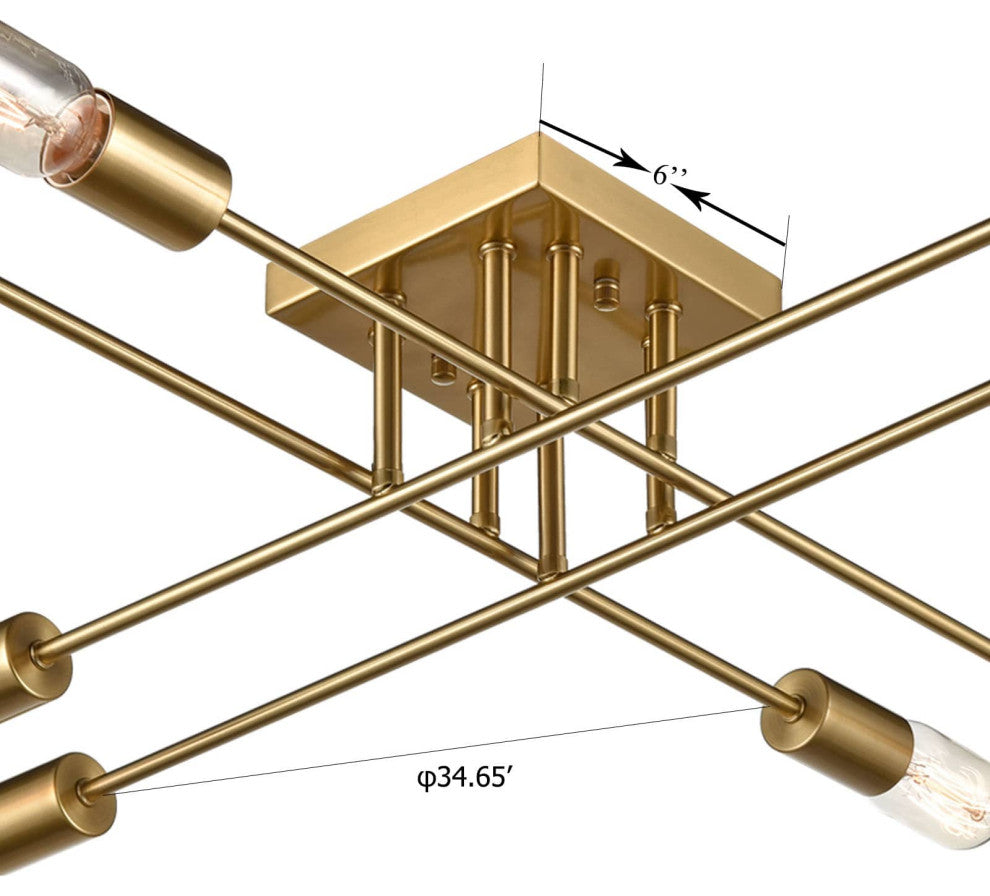 6’’

φ34.65′