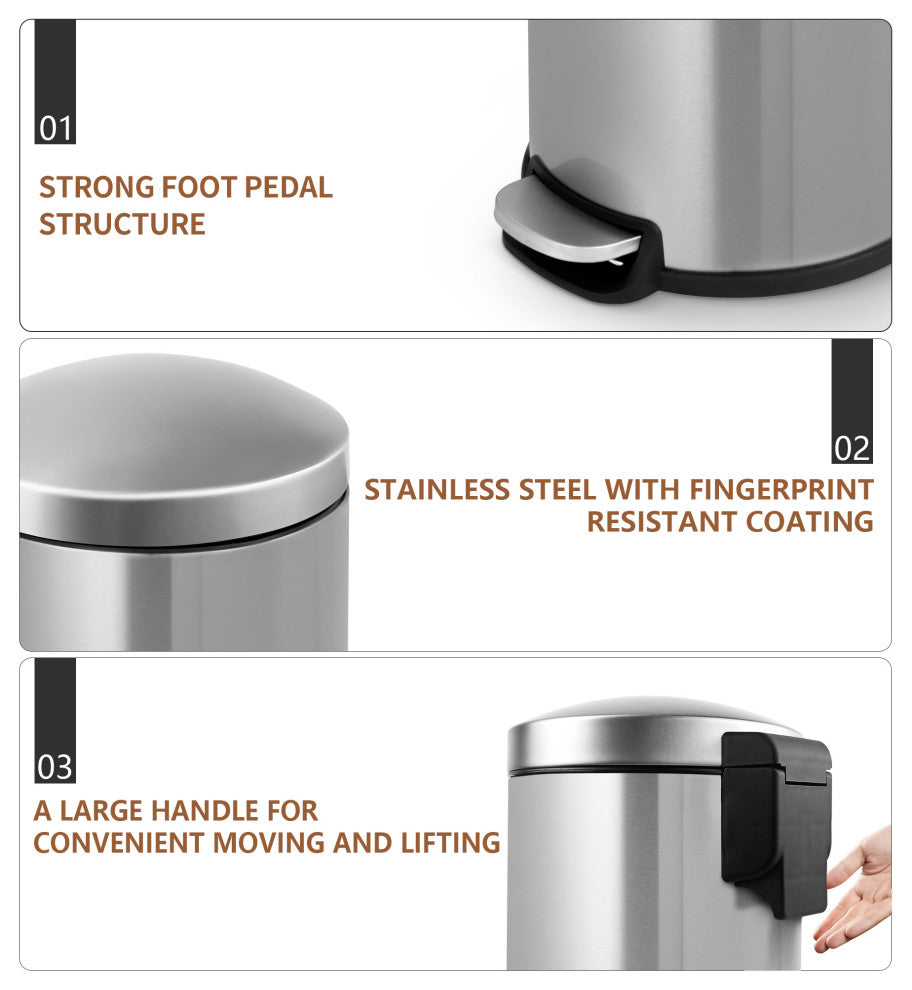 01

STRONG FOOT PEDAL STRUCTURE

02

STAINLESS STEEL WITH FINGERPRINT RESISTANT COATING

03

A LARGE HANDLE FOR CONVENIENT MOVING AND LIFTING