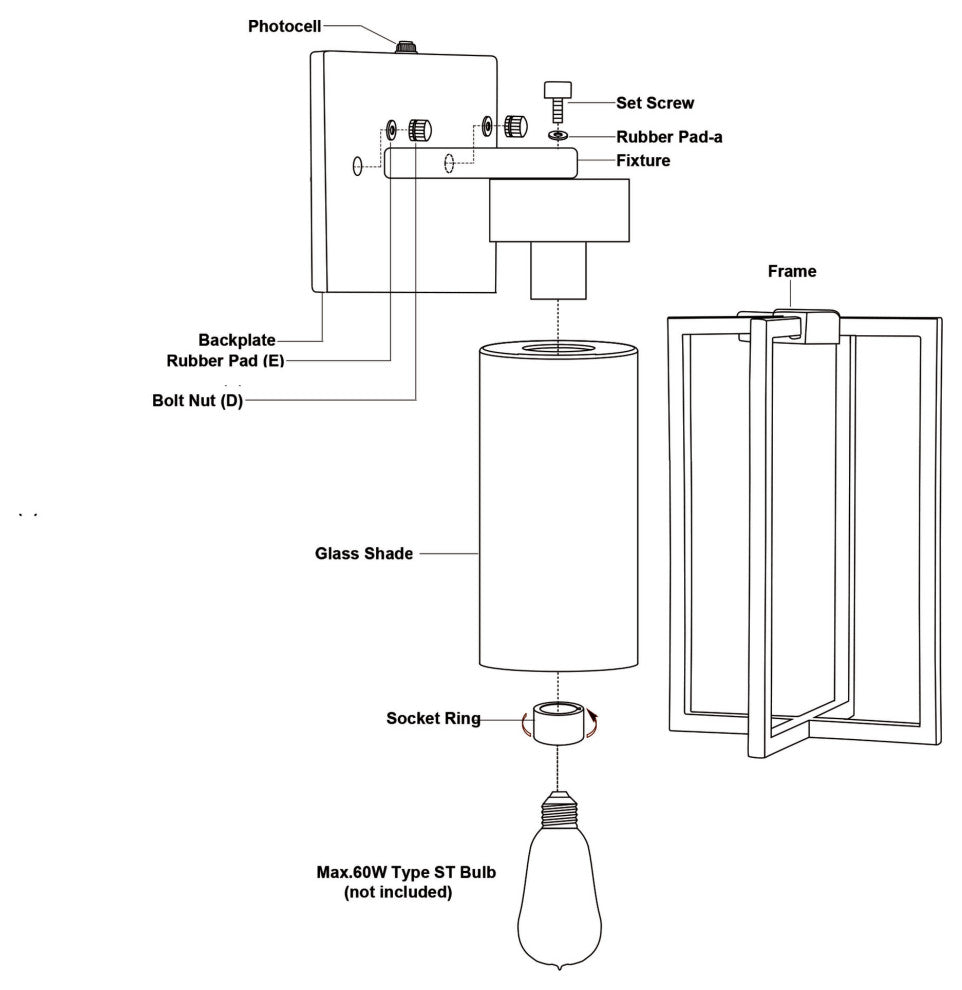 Photocell
Set Screw
Rubber Pad-a
Fixture
Frame
Backplate
Rubber Pad (E)
Bolt Nut (D)
Glass Shade
Socket Ring
Max.60W Type ST Bulb
(not included)