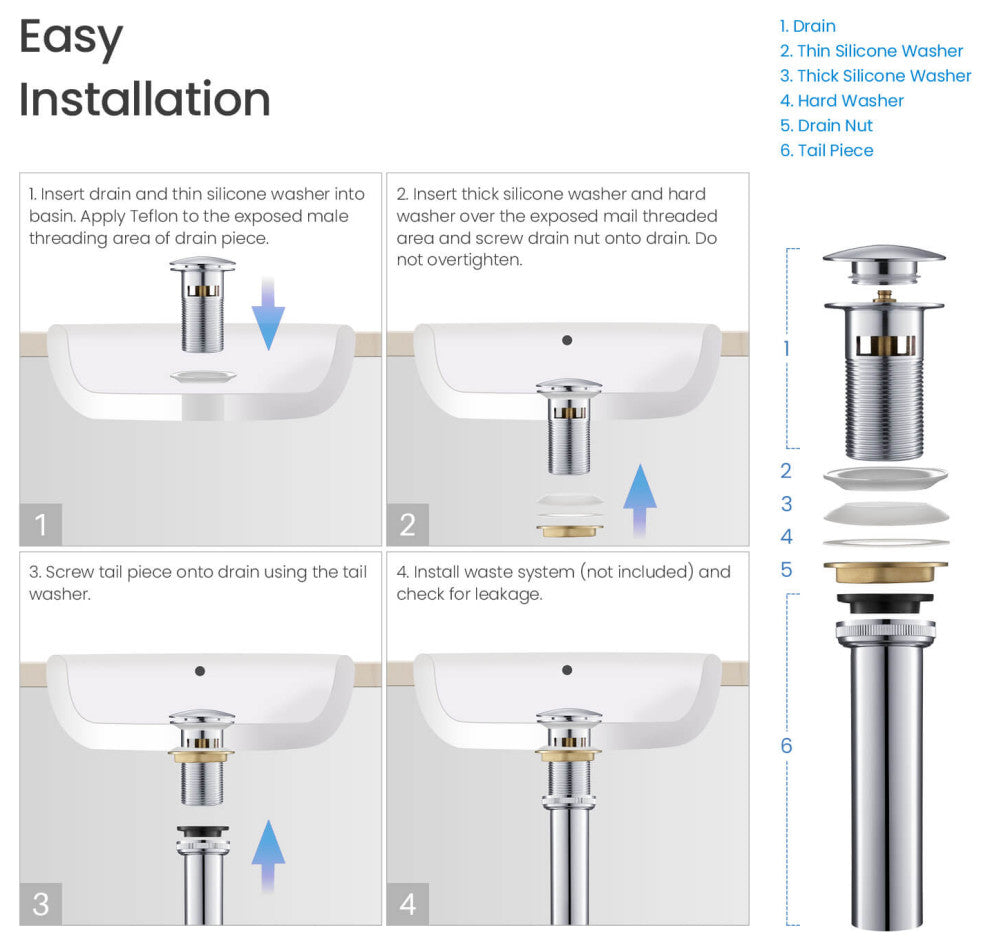 Easy Installation

1. Drain
2. Thin Silicone Washer
3. Thick Silicone Washer
4. Hard Washer
5. Drain Nut
6. Tail Piece

1. Insert drain and thin silicone washer into basin. Apply Teflon to the exposed male threading area of drain piece.

1

2. Insert thick silicone washer and hard washer over the exposed mail threaded area and screw drain nut onto drain. Do not overtighten.

2

3. Screw tail piece onto drain using the tail washer.

3

4. Install waste system (not included) and check for leakage.

4

1
2
3
4
5
6