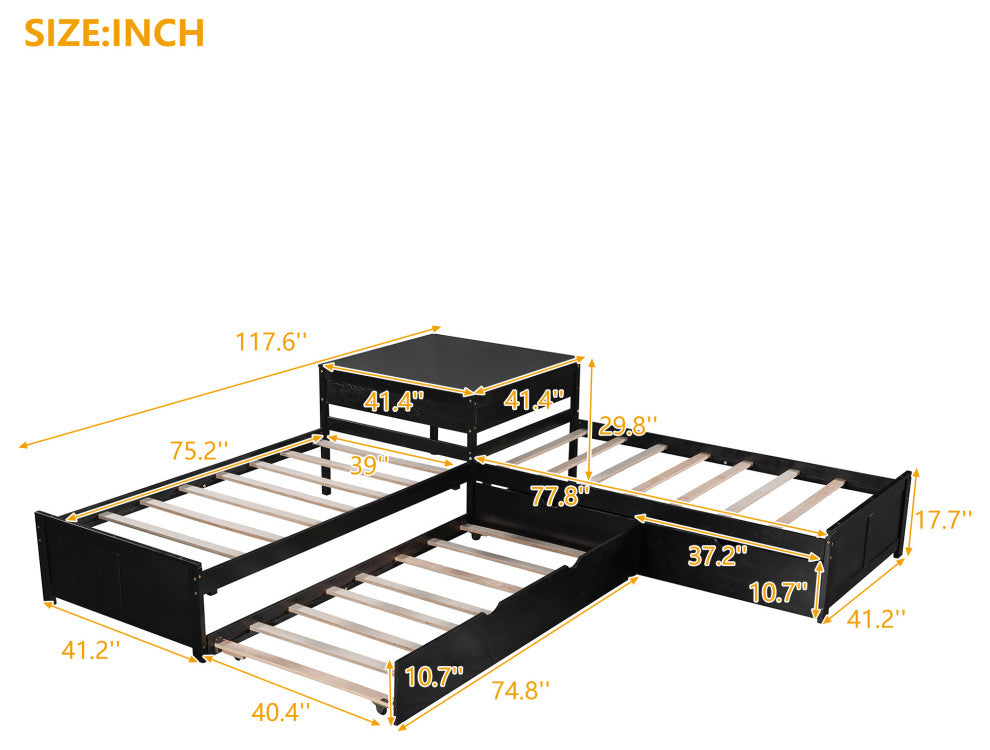 SIZE:INCH

117.6''

41.4''

41.4''

29.8''

75.2''

39''

77.8''

17.7''

37.2''

10.7''

41.2''

41.2''

10.7''

74.8''

40.4''