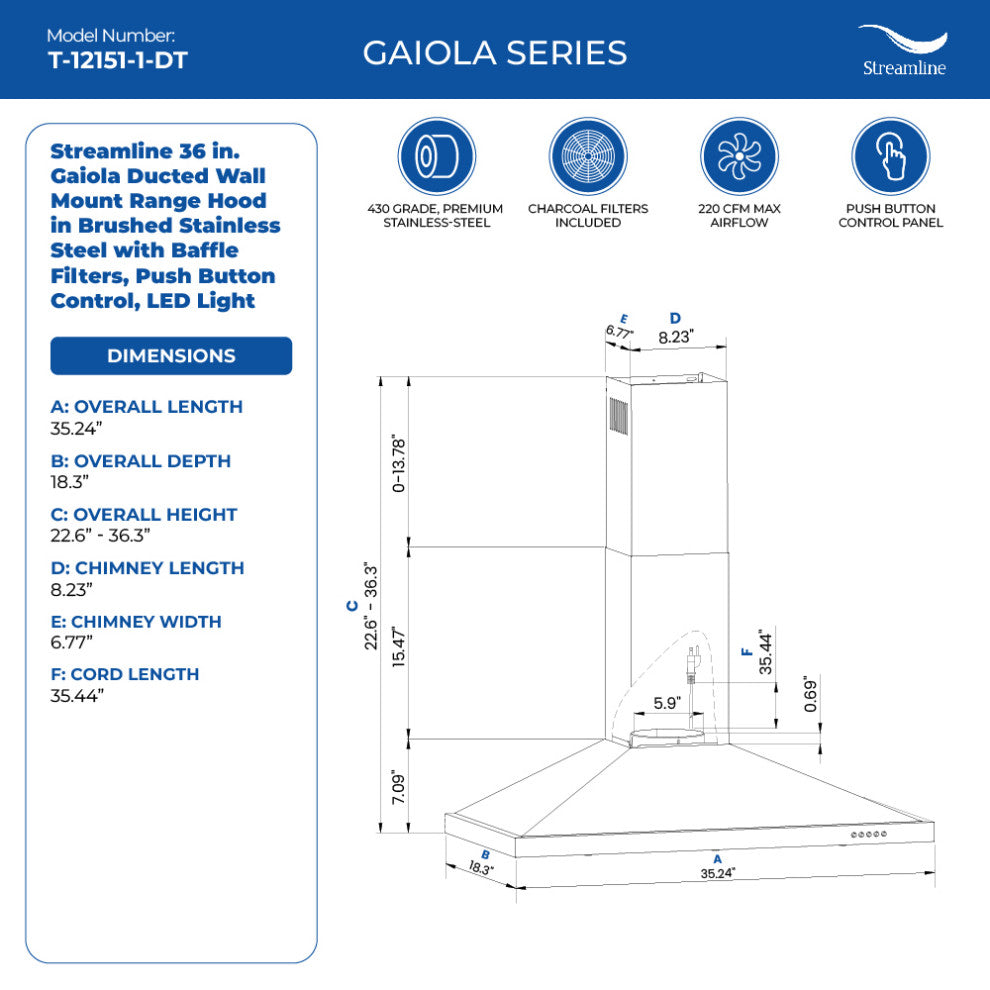 Model Number:
T-12151-1-DT

GAIOLA SERIES

Streamline

Streamline 36 in. Gaiola Ducted Wall Mount Range Hood in Brushed Stainless Steel with Baffle Filters, Push Button Control, LED Light

DIMENSIONS

A: OVERALL LENGTH
35.24"

B: OVERALL DEPTH
18.3"

C: OVERALL HEIGHT
22.6" - 36.3"

D: CHIMNEY LENGTH
8.23"

E: CHIMNEY WIDTH
6.77"

F: CORD LENGTH
35.44"

430 GRADE, PREMIUM STAINLESS-STEEL

CHARCOAL FILTERS INCLUDED

220 CFM MAX AIRFLOW

PUSH BUTTON CONTROL PANEL

E
6.77"
D
8.23"
0-13.78"
C
22.6" - 36.3"
15.47"
7.09"
F
35.44"
5.9"
0.69"
B
18.3"
A
35.24"