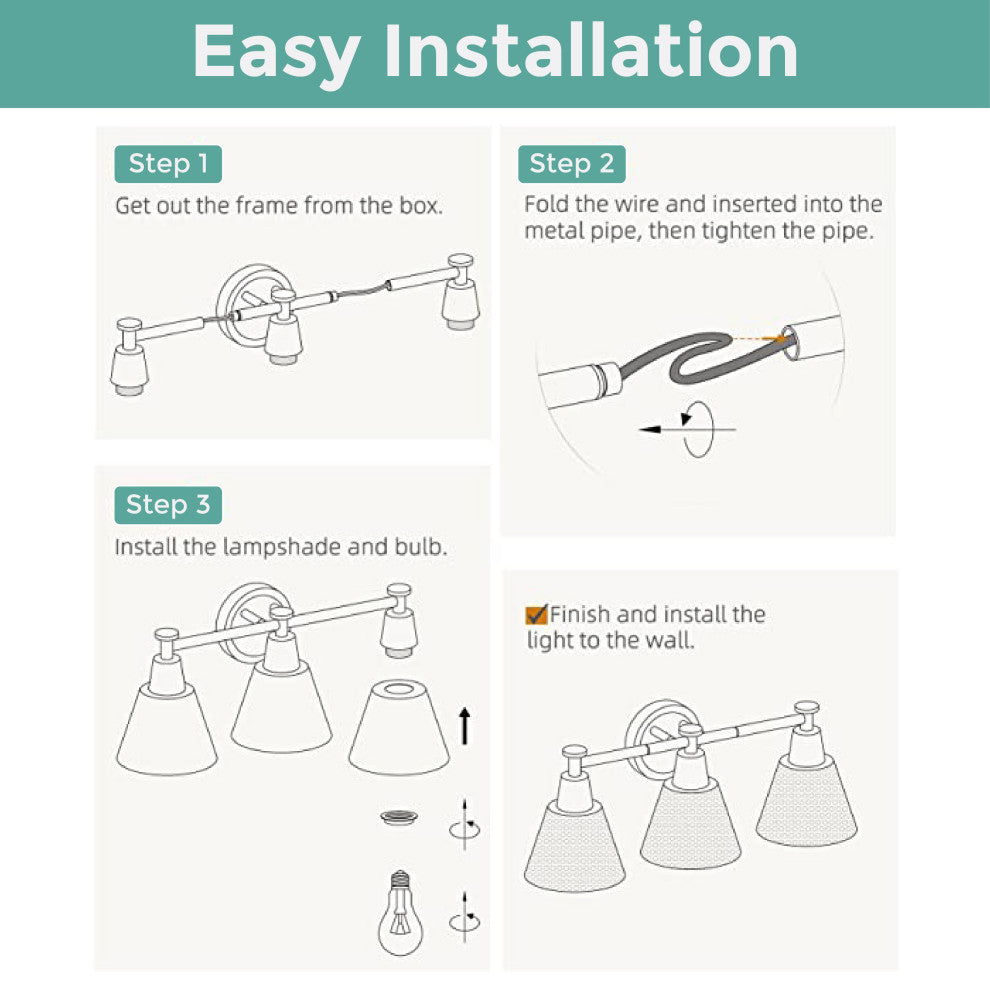 Easy Installation

Step 1

Get out the frame from the box.

Step 2

Fold the wire and inserted into the metal pipe, then tighten the pipe.

Step 3

Install the lampshade and bulb.

Finish and install the light to the wall.