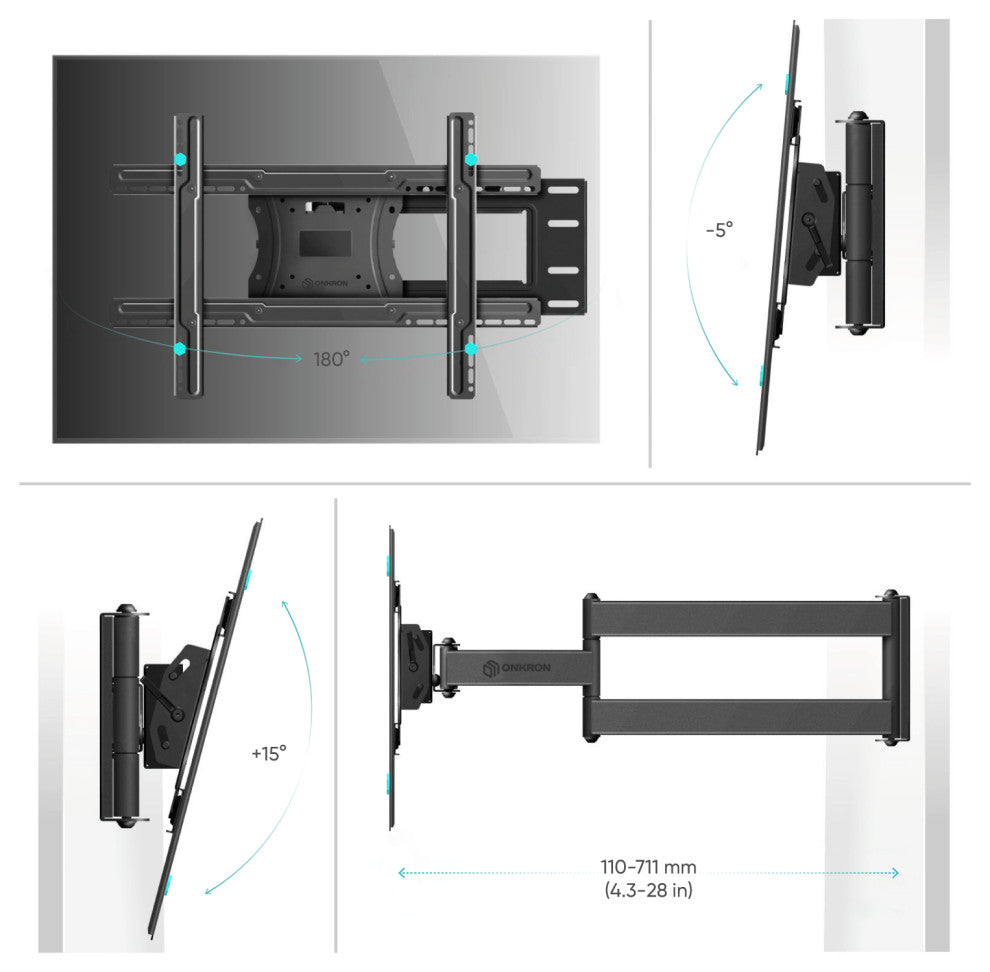 ONKRON

180°

-5°

+15°

ONKRON

110-711 mm
(4.3-28 in)