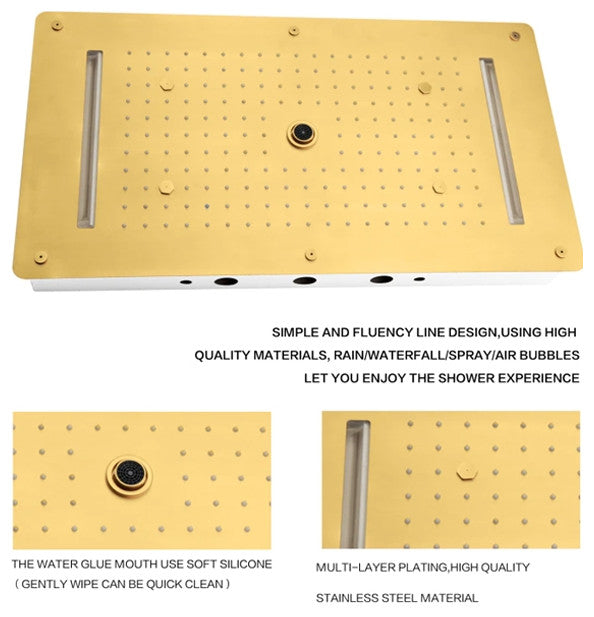 SIMPLE AND FLUENCY LINE DESIGN,USING HIGH QUALITY MATERIALS, RAIN/WATERFALL/SPRAY/AIR BUBBLES LET YOU ENJOY THE SHOWER EXPERIENCE

THE WATER GLUE MOUTH USE SOFT SILICONE
( GENTLY WIPE CAN BE QUICK CLEAN )

MULTI-LAYER PLATING,HIGH QUALITY

STAINLESS STEEL MATERIAL