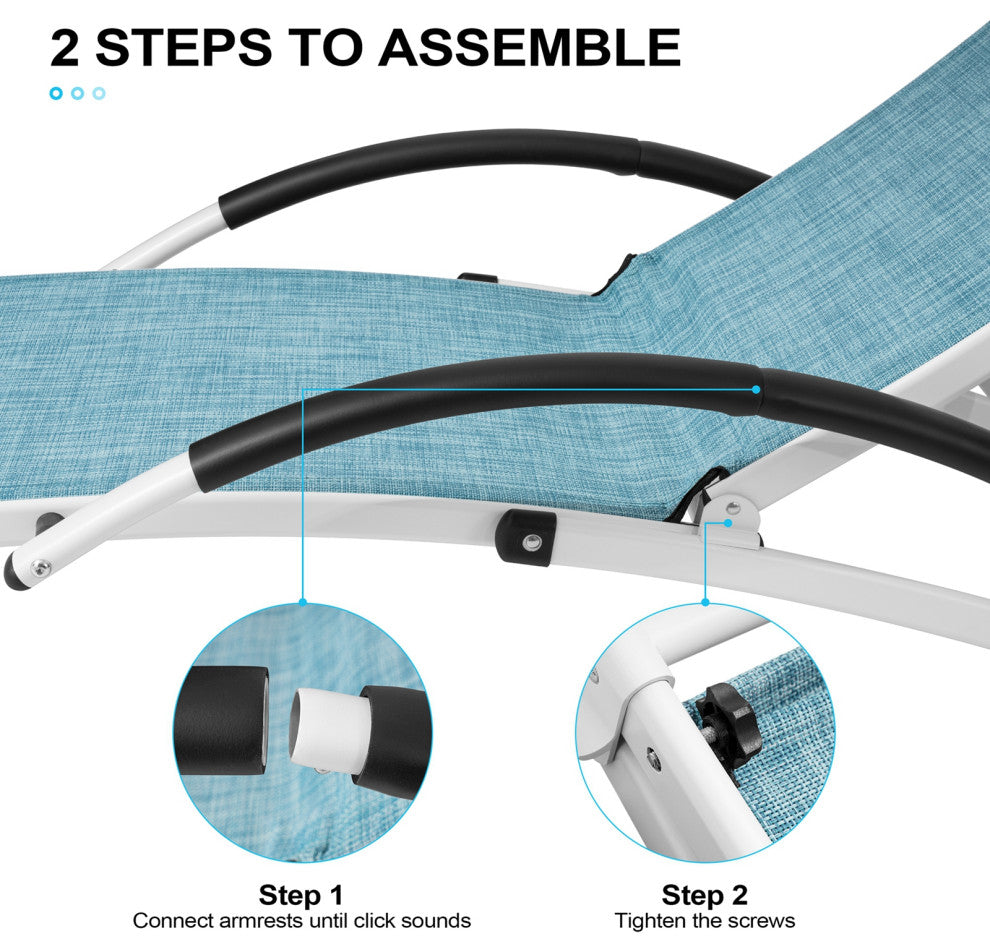 2 STEPS TO ASSEMBLE

Step 1
Connect armrests until click sounds

Step 2
Tighten the screws