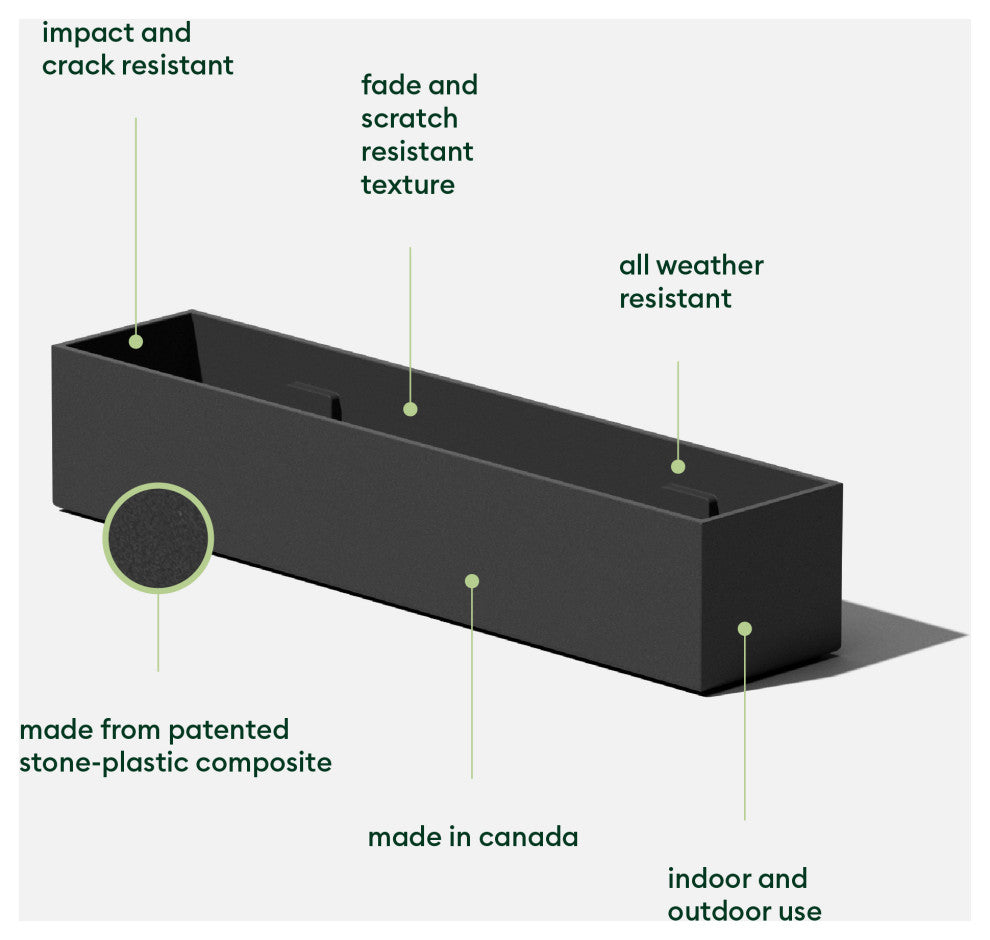 impact and crack resistant

fade and scratch resistant texture

all weather resistant

made from patented stone-plastic composite

made in canada

indoor and outdoor use