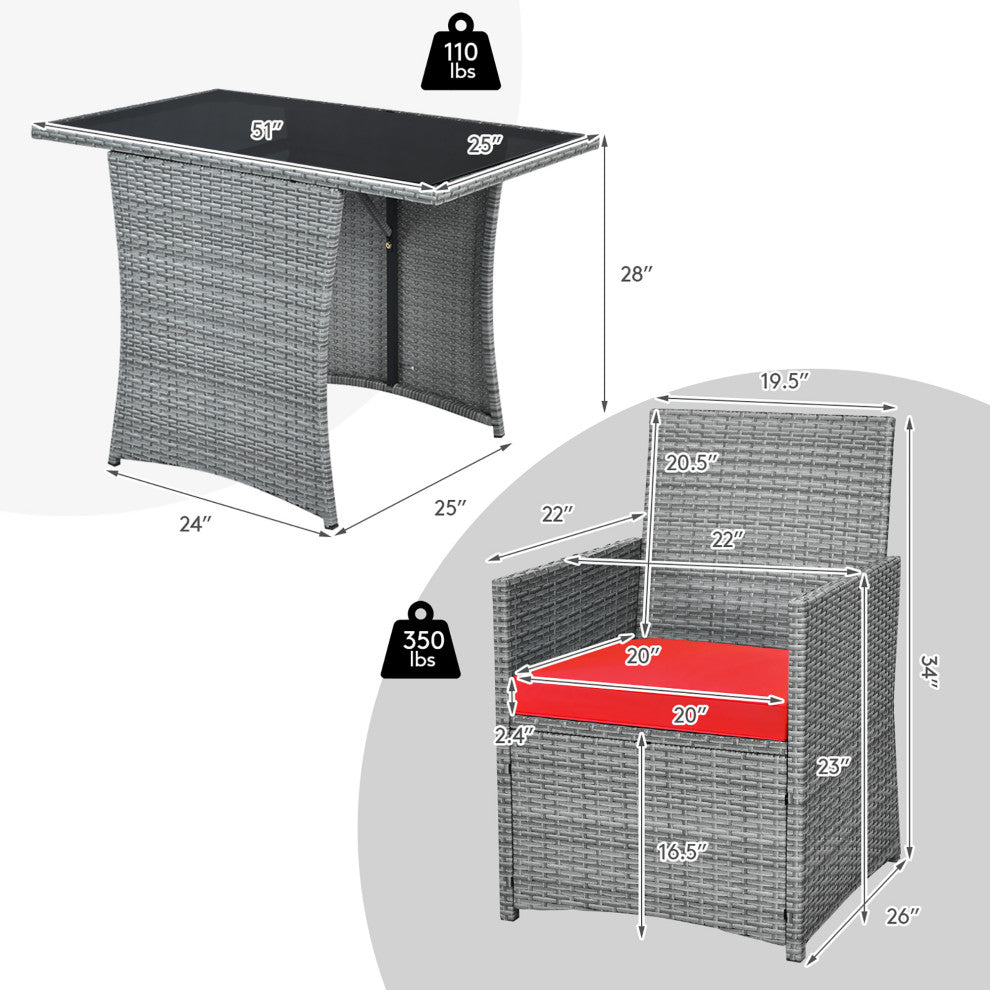 110 lbs

51″

25″

28″

24″

25″

19.5″

20.5″

22″

22″

350 lbs

20″

20″

2.4″

34″

23″

16.5″

26″