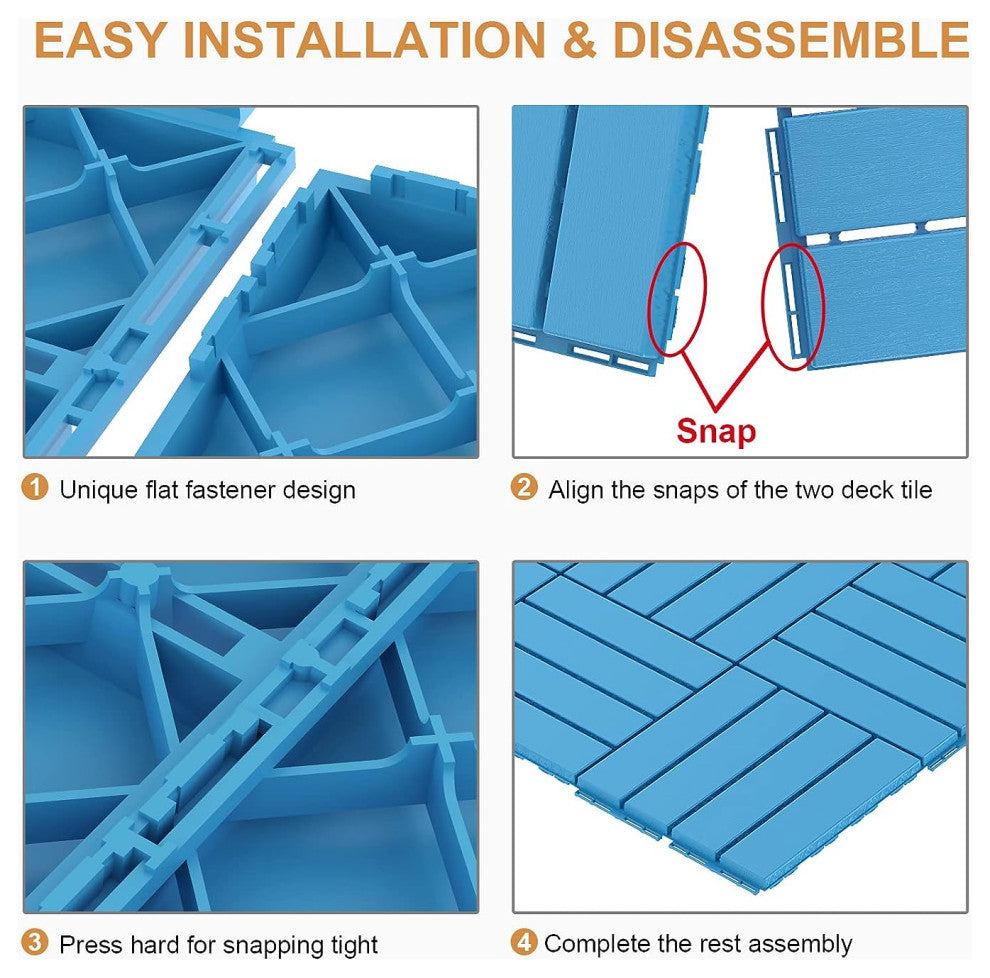 EASY INSTALLATION & DISASSEMBLE

Snap

1 Unique flat fastener design

2 Align the snaps of the two deck tile

3 Press hard for snapping tight

4 Complete the rest assembly