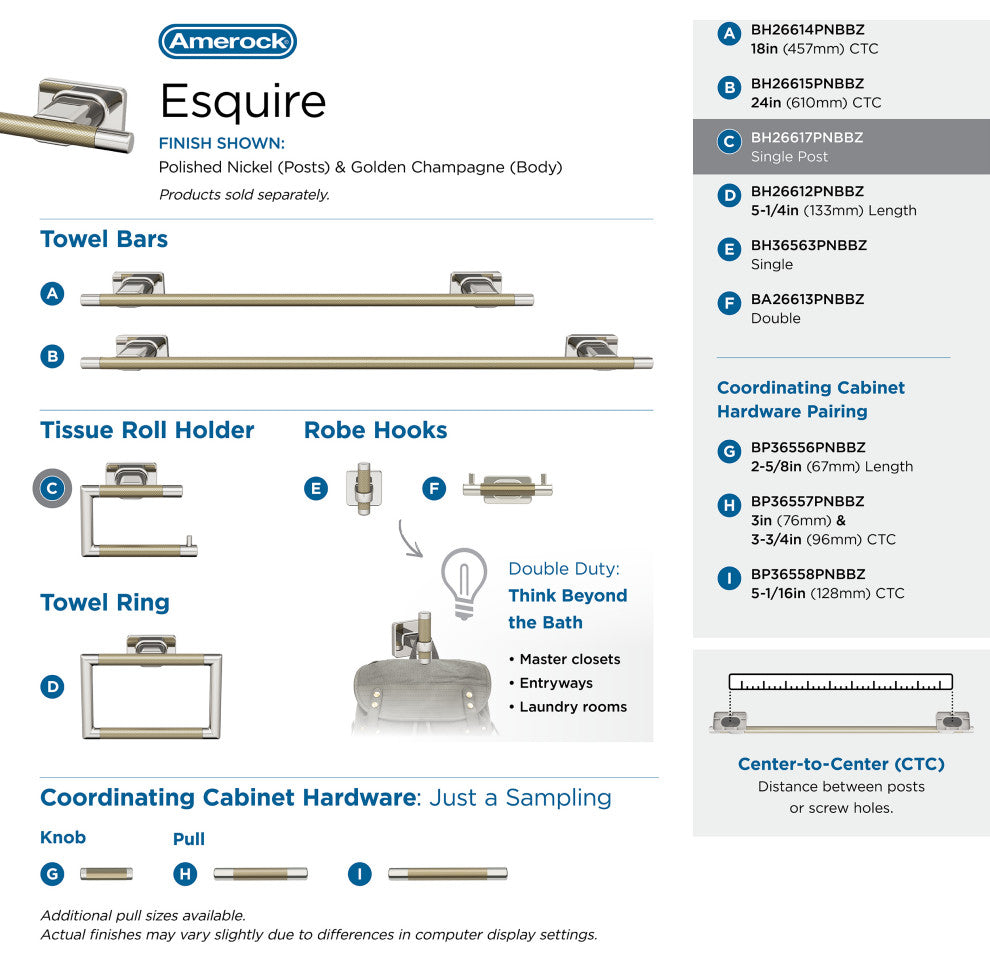 Amerock

Esquire

FINISH SHOWN:
Polished Nickel (Posts) & Golden Champagne (Body)
Products sold separately.

Towel Bars

A

B

Tissue Roll Holder

C

Robe Hooks

E

F

Towel Ring

D

Double Duty:
Think Beyond the Bath

• Master closets
• Entryways
• Laundry rooms

Coordinating Cabinet Hardware: Just a Sampling

Knob

G

Pull

H

I

Additional pull sizes available.
Actual finishes may vary slightly due to differences in computer display settings.

A BH26614PNBBZ
18in (457mm) CTC

B BH26615PNBBZ
24in (610mm) CTC

C BH26617PNBBZ
Single Post

D BH26612PNBBZ
5-1/4in (133mm) Length

E BH36563PNBBZ
Single

F BA26613PNBBZ
Double

Coordinating Cabinet Hardware Pairing

G BP36556PNBBZ
2-5/8in (67mm) Length

H BP36557PNBBZ
3in (76mm) & 3-3/4in (96mm) CTC

I BP36558PNBBZ
5-1/16in (128mm) CTC

Center-to-Center (CTC)
Distance between posts or screw holes.