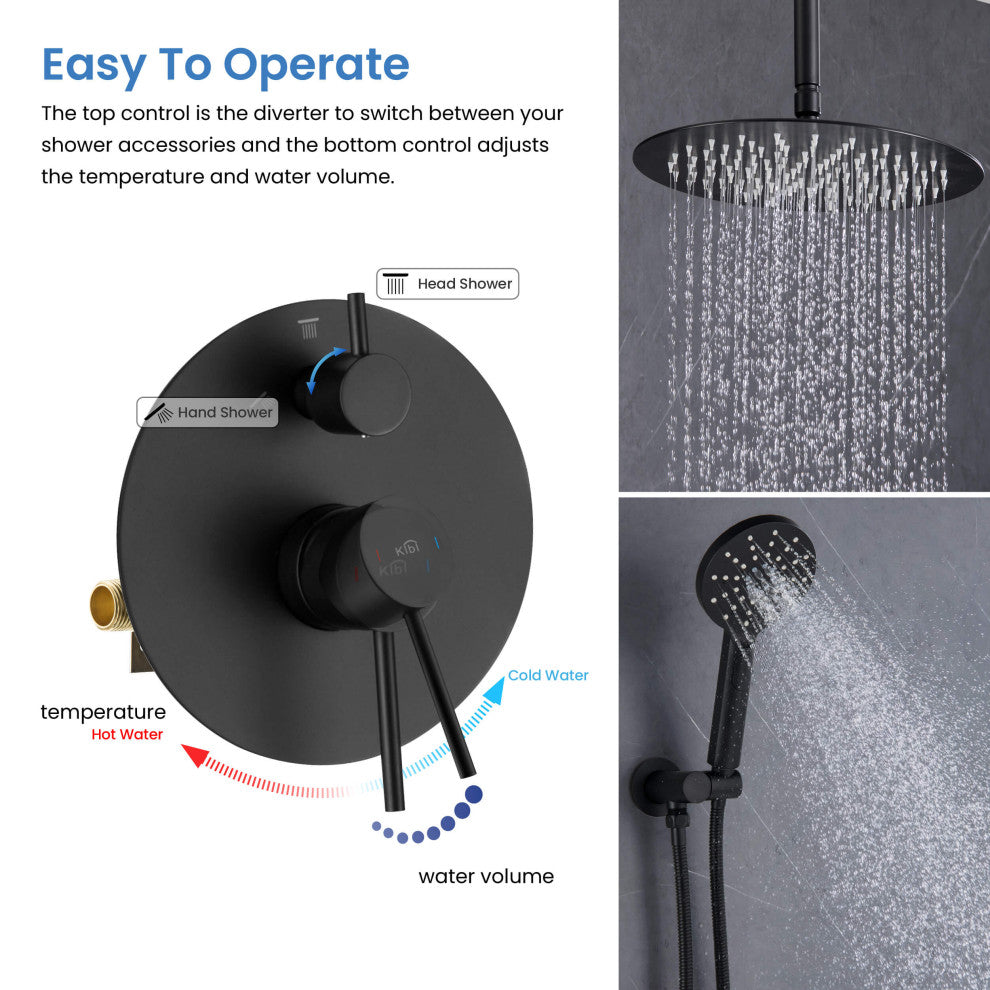 Easy To Operate

The top control is the diverter to switch between your shower accessories and the bottom control adjusts the temperature and water volume.

Head Shower

Hand Shower

KIBI

KIBI

Cold Water

temperature

Hot Water

water volume