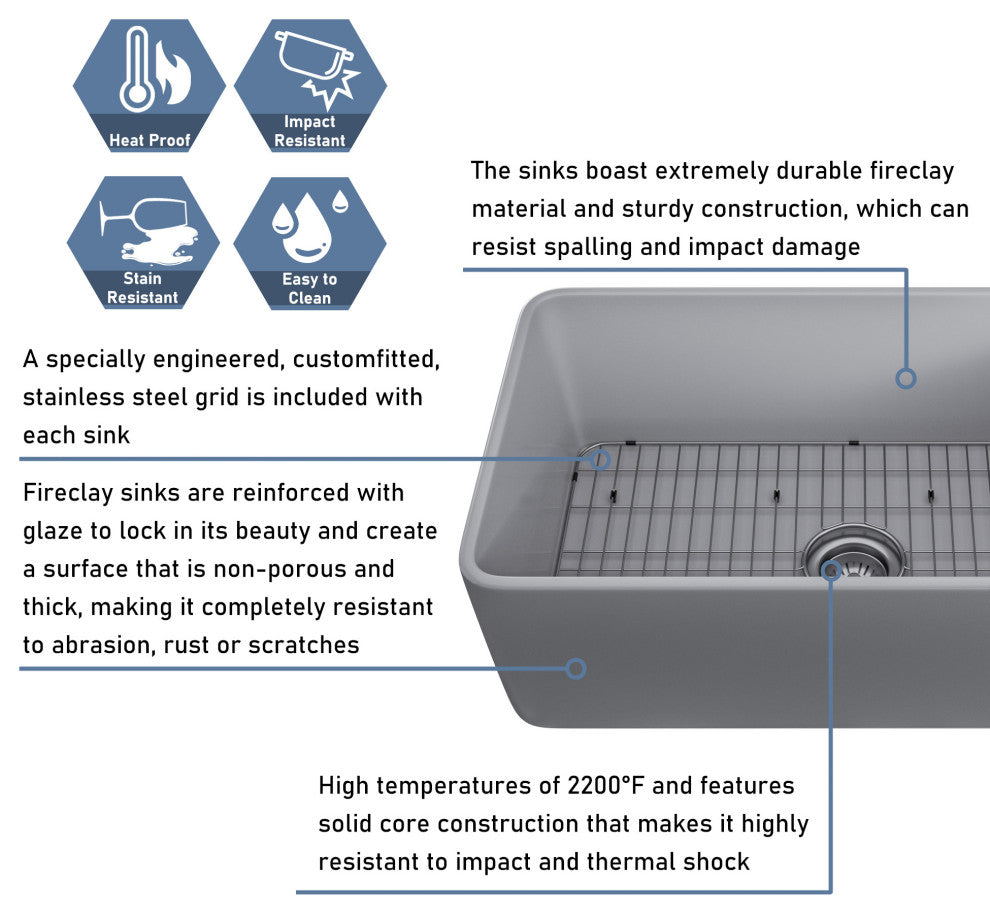 Heat Proof

Impact Resistant

Stain Resistant

Easy to Clean

The sinks boast extremely durable fireclay material and sturdy construction, which can resist spalling and impact damage

A specially engineered, customfitted, stainless steel grid is included with each sink

Fireclay sinks are reinforced with glaze to lock in its beauty and create a surface that is non-porous and thick, making it completely resistant to abrasion, rust or scratches

High temperatures of 2200°F and features solid core construction that makes it highly resistant to impact and thermal shock