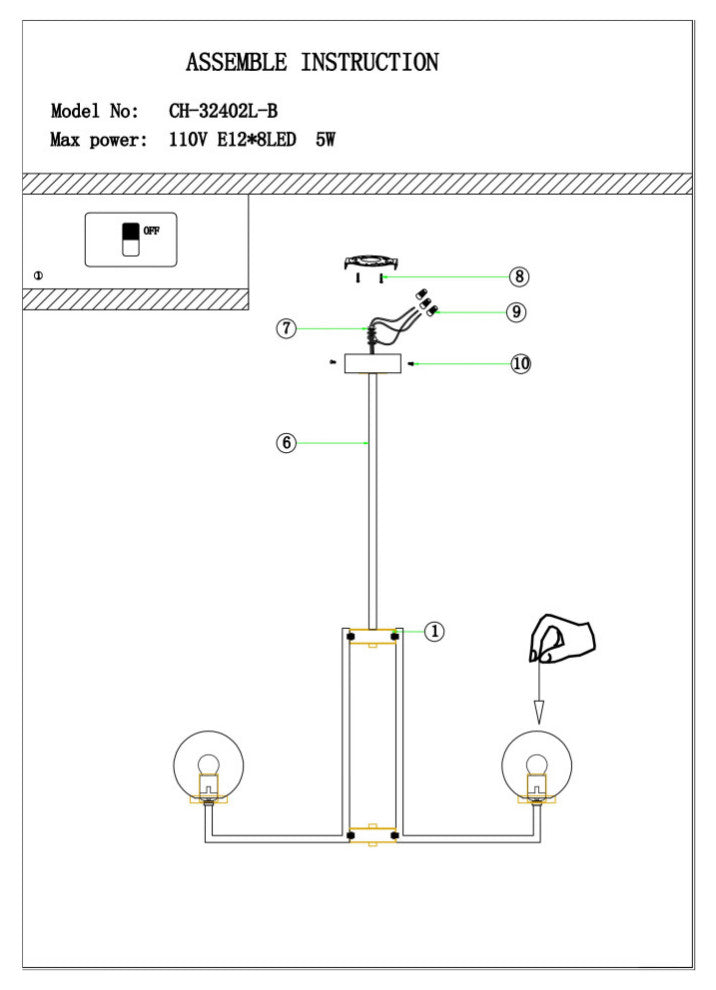 ASSEMBLE INSTRUCTION

Model No: CH-32402L-B

Max power: 110V E12*8LED 5W

OFF

①

⑧

⑨

⑦

⑩

⑥

①