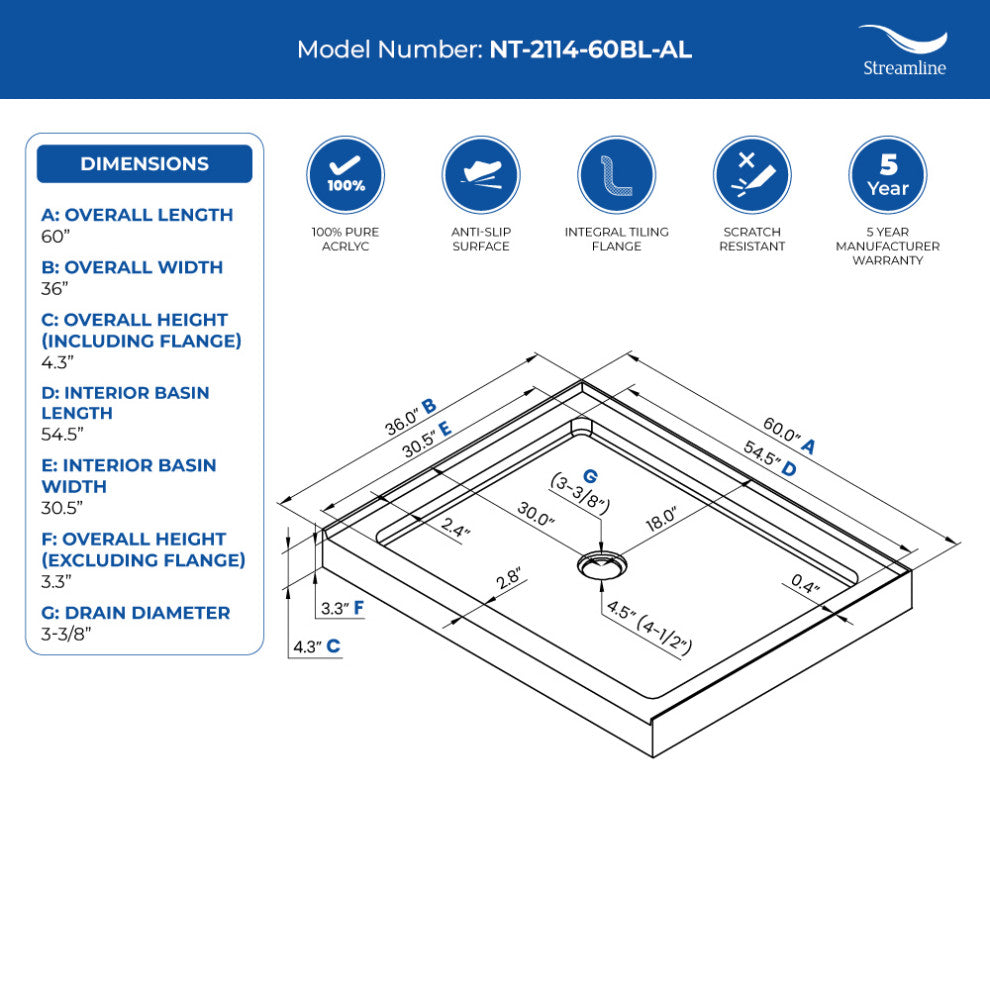 Model Number: NT-2114-60BL-AL

Streamline

DIMENSIONS

A: OVERALL LENGTH
60"

B: OVERALL WIDTH
36"

C: OVERALL HEIGHT (INCLUDING FLANGE)
4.3"

D: INTERIOR BASIN LENGTH
54.5"

E: INTERIOR BASIN WIDTH
30.5"

F: OVERALL HEIGHT (EXCLUDING FLANGE)
3.3"

G: DRAIN DIAMETER
3-3/8"

100%
100% PURE ACRLYC

ANTI-SLIP SURFACE

INTEGRAL TILING FLANGE

SCRATCH RESISTANT

5 Year
5 YEAR MANUFACTURER WARRANTY

36.0" B
30.5" E
60.0" A
54.5" D
G (3-3/8")
30.0"
18.0"
2.4"
2.8"
0.4"
4.5" (4-1/2")
3.3" F
4.3" C