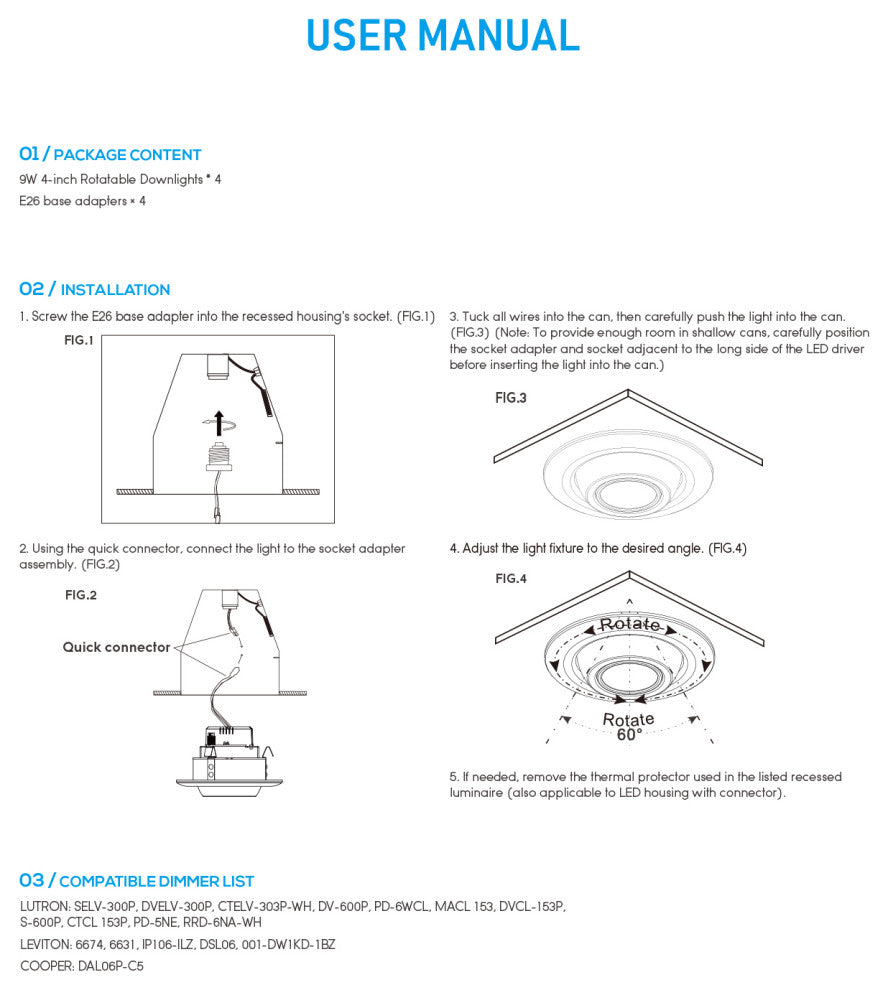 USER MANUAL

01 / PACKAGE CONTENT

9W 4-inch Rotatable Downlights * 4
E26 base adapters × 4

02 / INSTALLATION

1. Screw the E26 base adapter into the recessed housing's socket. (FIG.1)

FIG.1

2. Using the quick connector, connect the light to the socket adapter assembly. (FIG.2)

FIG.2

Quick connector

3. Tuck all wires into the can, then carefully push the light into the can. (FIG.3) (Note: To provide enough room in shallow cans, carefully position the socket adapter and socket adjacent to the long side of the LED driver before inserting the light into the can.)

FIG.3

4. Adjust the light fixture to the desired angle. (FIG.4)

FIG.4

Rotate

Rotate
60°

5. If needed, remove the thermal protector used in the listed recessed luminaire (also applicable to LED housing with connector).

03 / COMPATIBLE DIMMER LIST

LUTRON: SELV-300P, DVELV-300P, CTELV-303P-WH, DV-600P, PD-6WCL, MACL 153, DVCL-153P, S-600P, CTCL 153P, PD-5NE, RRD-6NA-WH

LEVITON: 6674, 6631, IP106-ILZ, DSL06, 001-DW1KD-1BZ

COOPER: DAL06P-C5