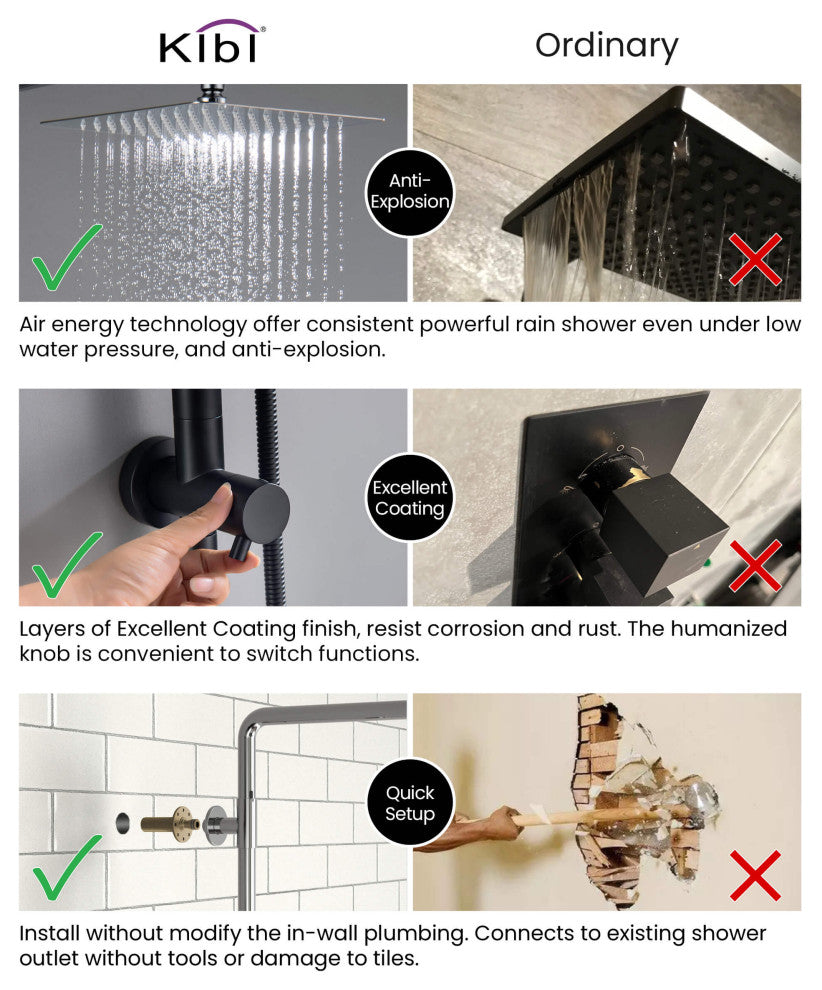 KIBI®

Ordinary

Anti-Explosion

Air energy technology offer consistent powerful rain shower even under low water pressure, and anti-explosion.

Excellent Coating

Layers of Excellent Coating finish, resist corrosion and rust. The humanized knob is convenient to switch functions.

Quick Setup

Install without modify the in-wall plumbing. Connects to existing shower outlet without tools or damage to tiles.