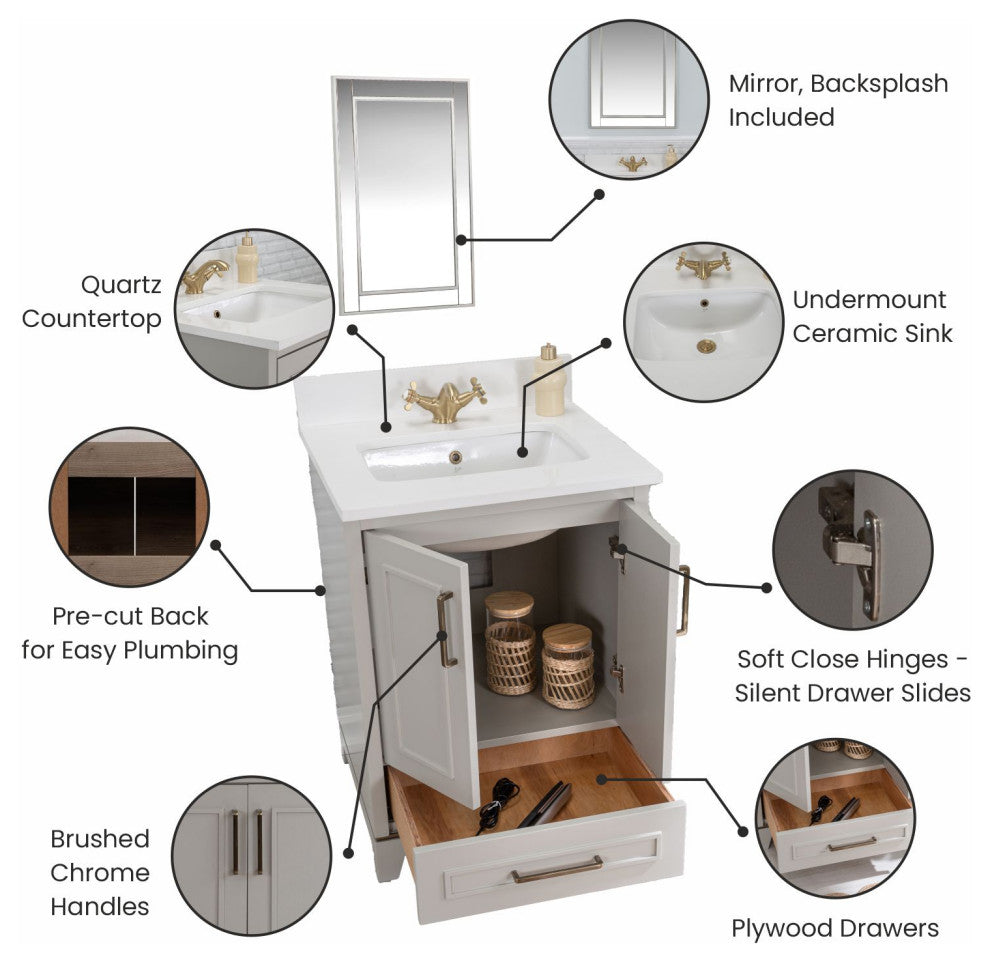 Mirror, Backsplash Included

Quartz Countertop

Undermount Ceramic Sink

Pre-cut Back for Easy Plumbing

Soft Close Hinges - Silent Drawer Slides

Brushed Chrome Handles

Plywood Drawers