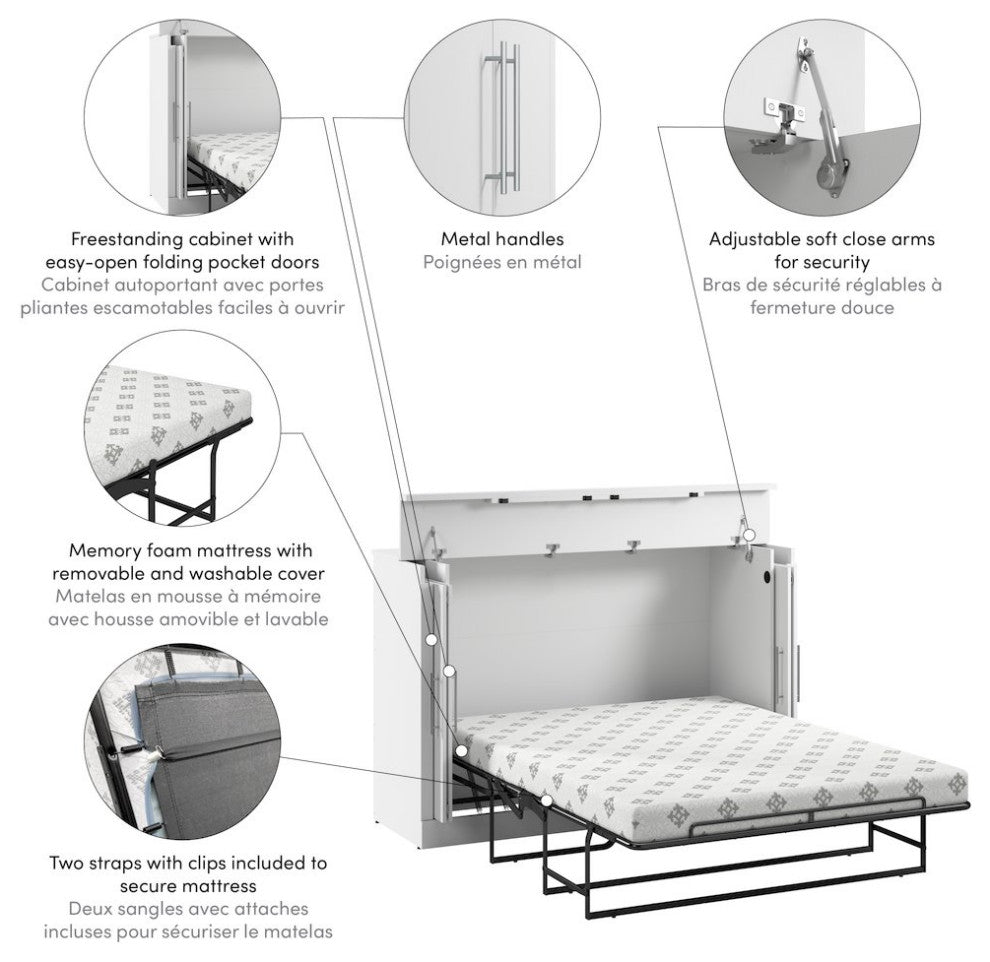 Freestanding cabinet with easy-open folding pocket doors
Cabinet autoportant avec portes pliantes escamotables faciles à ouvrir

Metal handles
Poignées en métal

Adjustable soft close arms for security
Bras de sécurité réglables à fermeture douce

Memory foam mattress with removable and washable cover
Matelas en mousse à mémoire avec housse amovible et lavable

Two straps with clips included to secure mattress
Deux sangles avec attaches incluses pour sécuriser le matelas