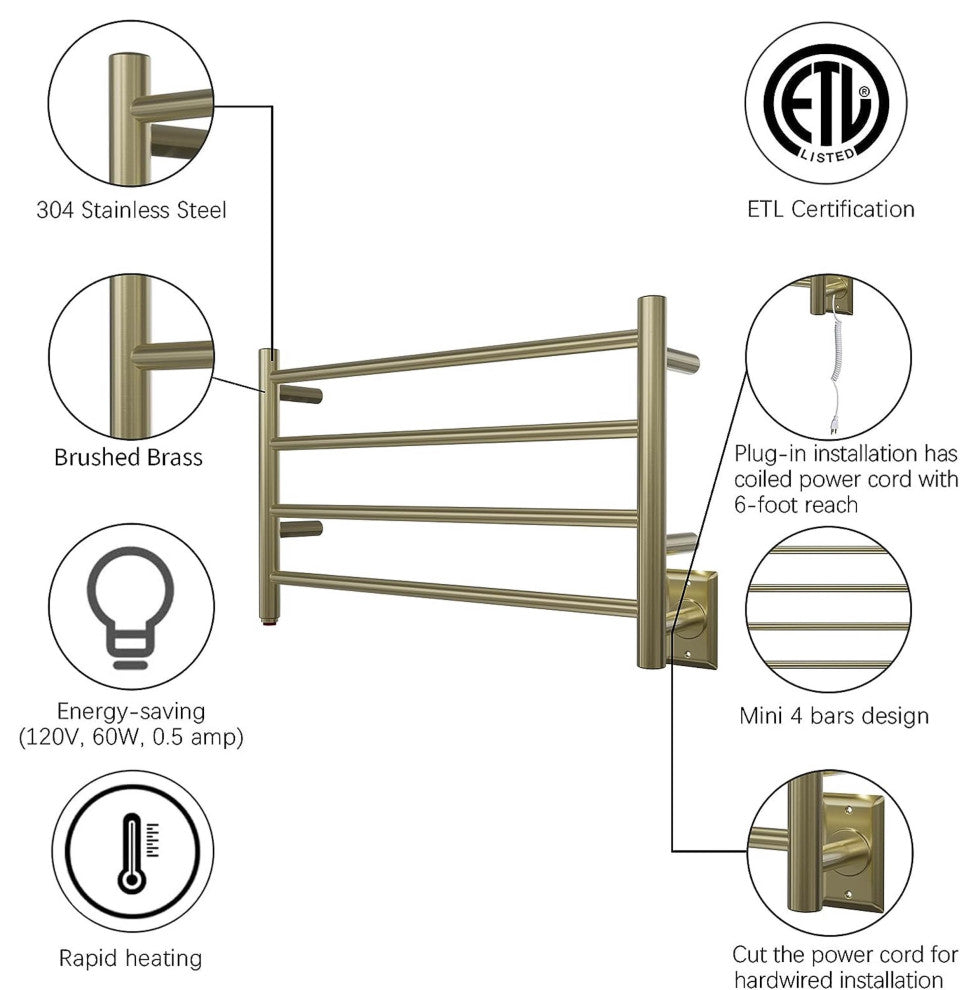 304 Stainless Steel

Brushed Brass

Energy-saving (120V, 60W, 0.5 amp)

Rapid heating

ETL LISTED

ETL Certification

Plug-in installation has coiled power cord with 6-foot reach

Mini 4 bars design

Cut the power cord for hardwired installation