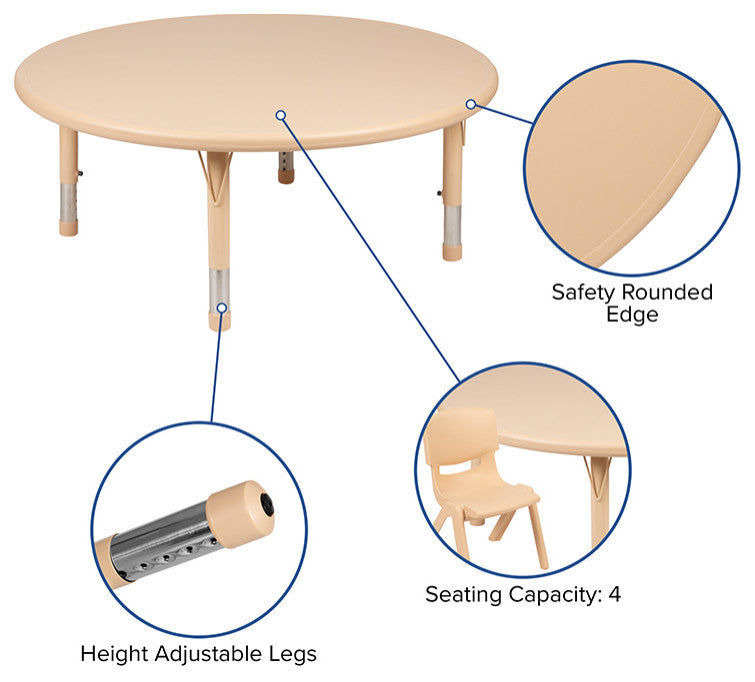 Safety Rounded Edge

Seating Capacity: 4

Height Adjustable Legs