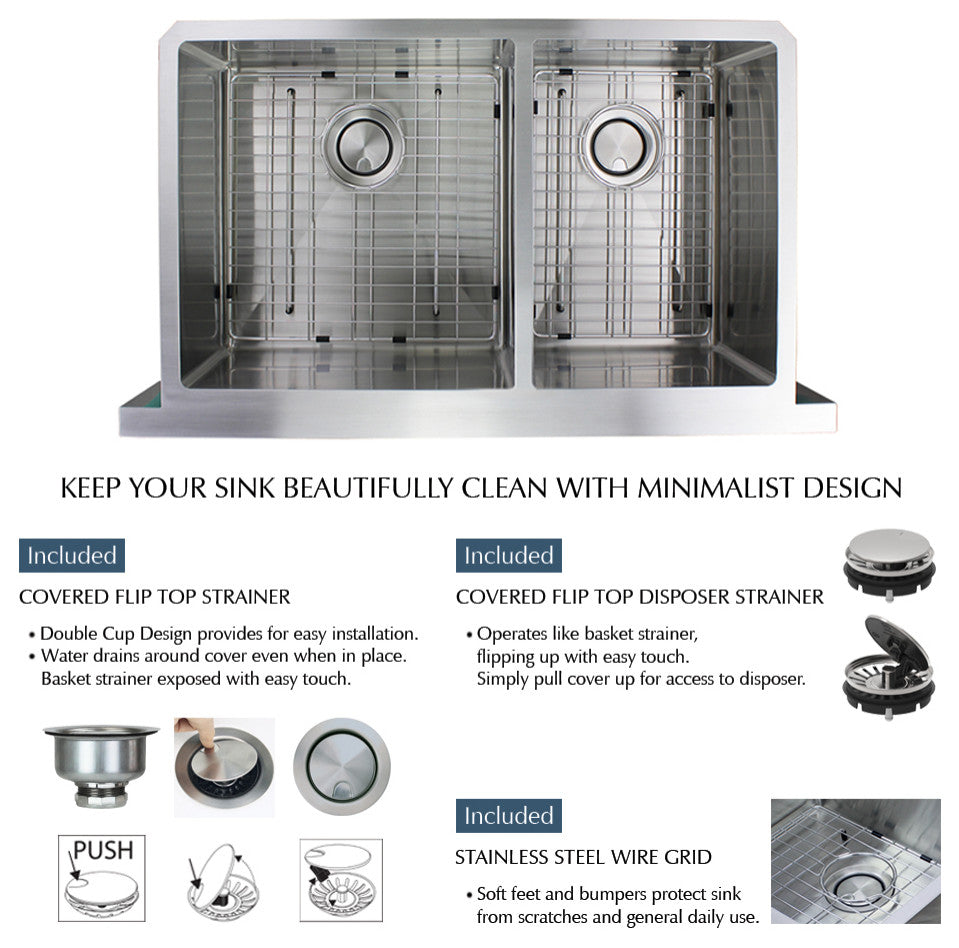 KEEP YOUR SINK BEAUTIFULLY CLEAN WITH MINIMALIST DESIGN

Included

COVERED FLIP TOP STRAINER

• Double Cup Design provides for easy installation.
• Water drains around cover even when in place. Basket strainer exposed with easy touch.

PUSH

Included

COVERED FLIP TOP DISPOSER STRAINER

• Operates like basket strainer, flipping up with easy touch. Simply pull cover up for access to disposer.

Included

STAINLESS STEEL WIRE GRID

• Soft feet and bumpers protect sink from scratches and general daily use.