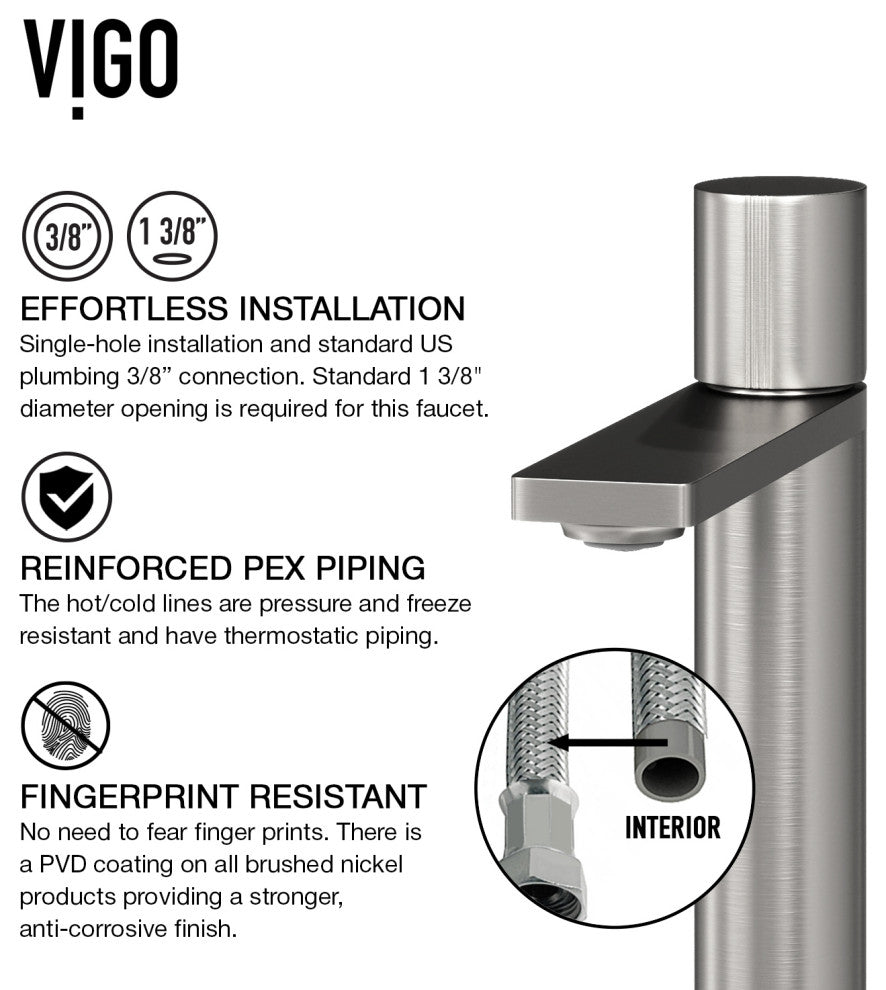 VIGO

3/8" 1 3/8"

EFFORTLESS INSTALLATION
Single-hole installation and standard US plumbing 3/8" connection. Standard 1 3/8" diameter opening is required for this faucet.

REINFORCED PEX PIPING
The hot/cold lines are pressure and freeze resistant and have thermostatic piping.

FINGERPRINT RESISTANT
No need to fear finger prints. There is a PVD coating on all brushed nickel products providing a stronger, anti-corrosive finish.

INTERIOR