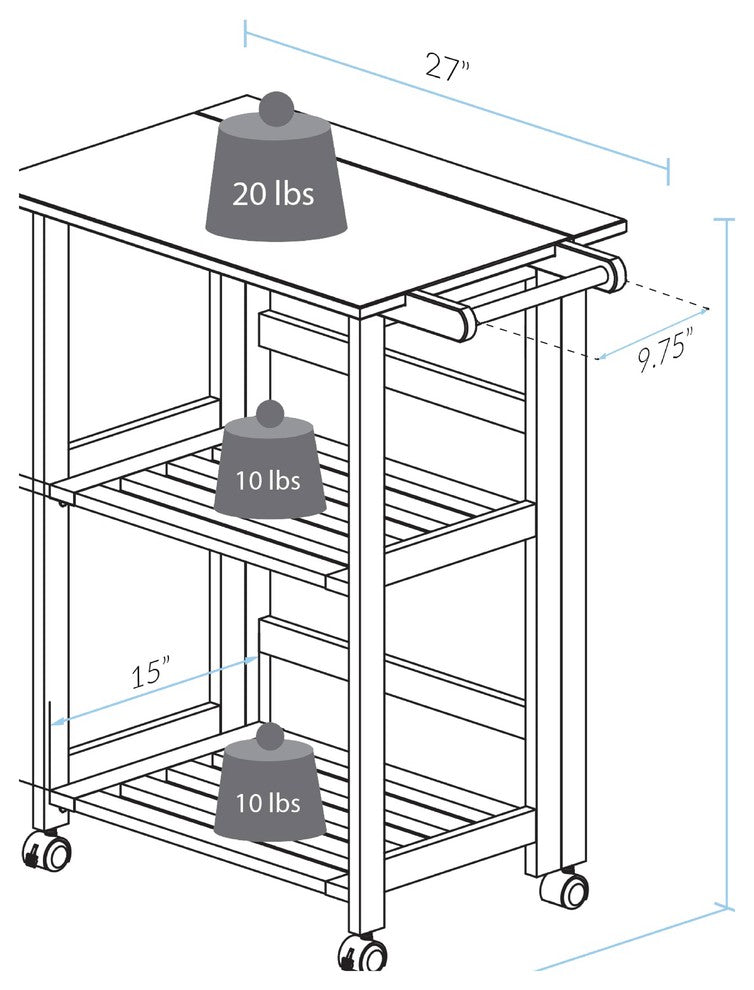 27"

20 lbs

9.75"

10 lbs

15"

10 lbs