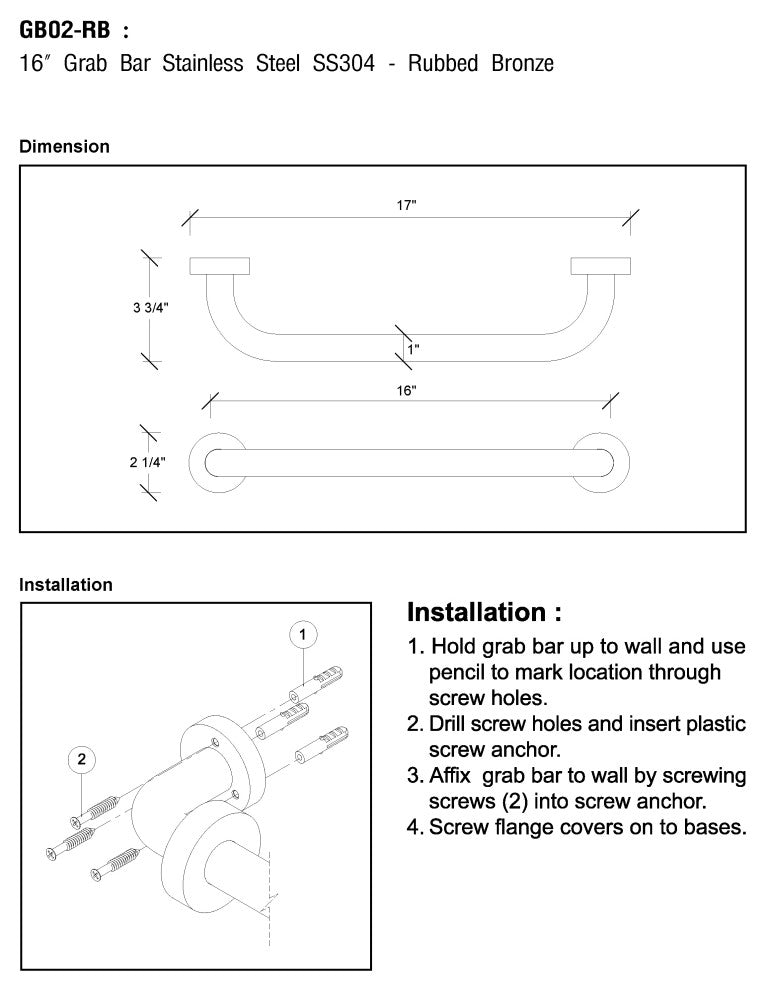 GB02-RB :
16″ Grab Bar Stainless Steel SS304 - Rubbed Bronze

Dimension

17"

3 3/4"

1"

16"

2 1/4"

Installation

1

2

Installation :
1. Hold grab bar up to wall and use pencil to mark location through screw holes.
2. Drill screw holes and insert plastic screw anchor.
3. Affix grab bar to wall by screwing screws (2) into screw anchor.
4. Screw flange covers on to bases.