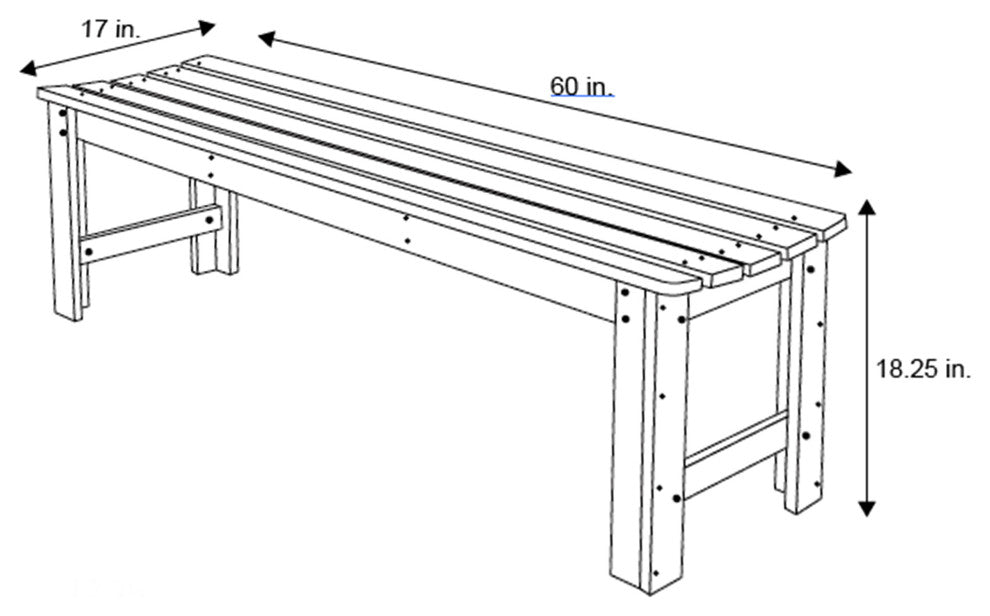 17 in.

60 in.

18.25 in.