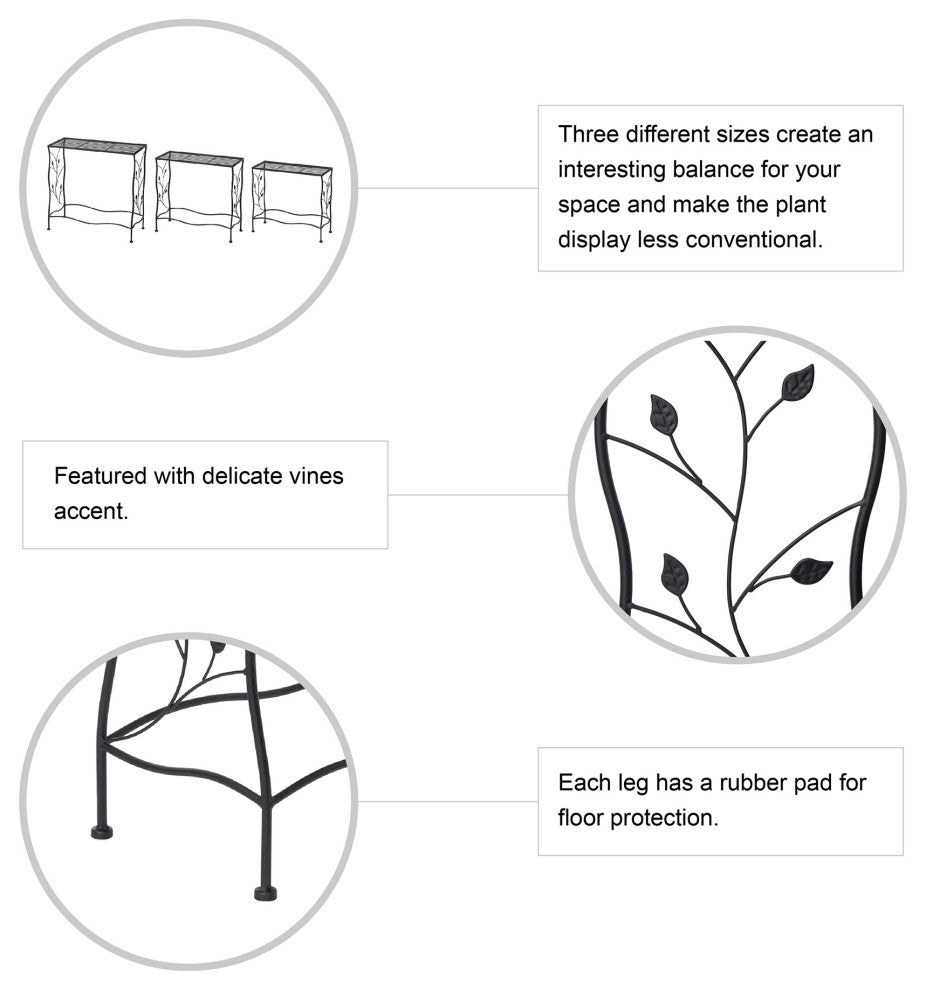 Three different sizes create an interesting balance for your space and make the plant display less conventional.

Featured with delicate vines accent.

Each leg has a rubber pad for floor protection.