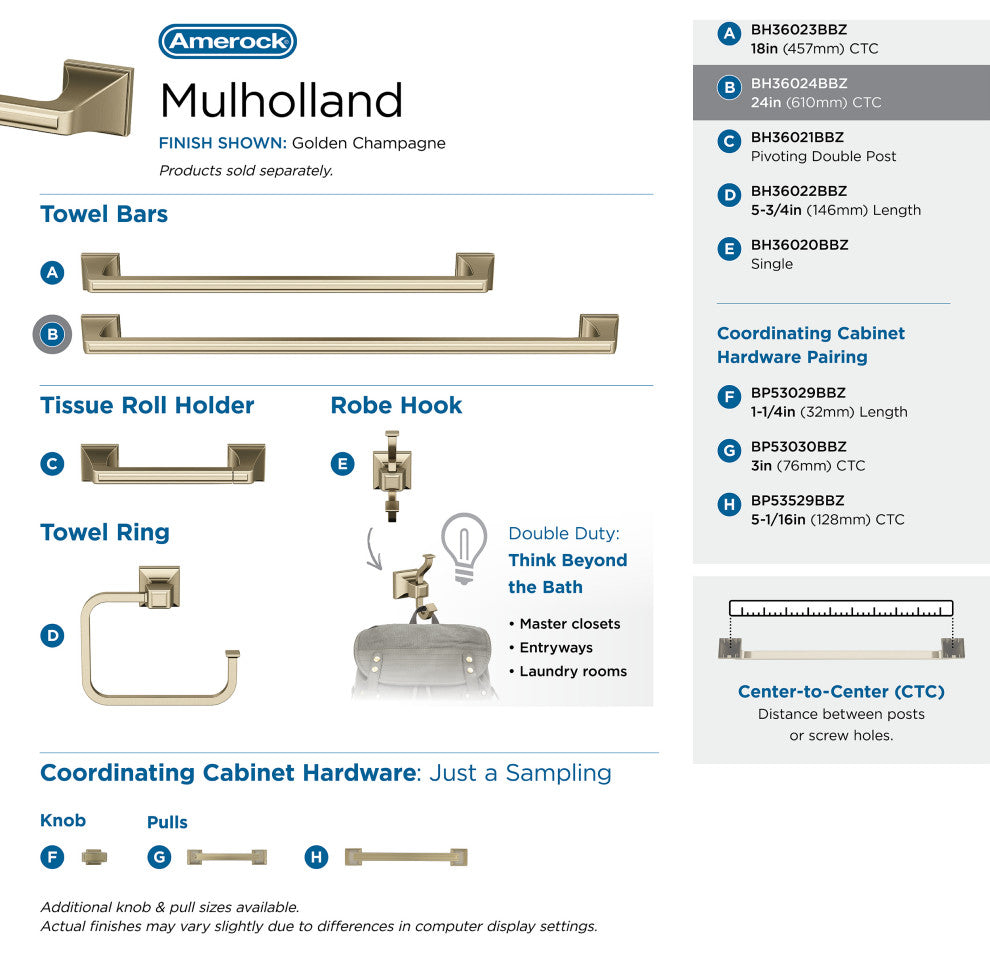 Amerock

Mulholland

FINISH SHOWN: Golden Champagne

Products sold separately.

Towel Bars

A

B

Tissue Roll Holder

C

Robe Hook

E

Towel Ring

D

Double Duty: Think Beyond the Bath

• Master closets
• Entryways
• Laundry rooms

Coordinating Cabinet Hardware: Just a Sampling

Knob

F

Pulls

G

H

Additional knob & pull sizes available.
Actual finishes may vary slightly due to differences in computer display settings.

A BH36023BBZ
18in (457mm) CTC

B BH36024BBZ
24in (610mm) CTC

C BH36021BBZ
Pivoting Double Post

D BH36022BBZ
5-3/4in (146mm) Length

E BH36020BBZ
Single

Coordinating Cabinet Hardware Pairing

F BP53029BBZ
1-1/4in (32mm) Length

G BP53030BBZ
3in (76mm) CTC

H BP53529BBZ
5-1/16in (128mm) CTC

Center-to-Center (CTC)
Distance between posts or screw holes.