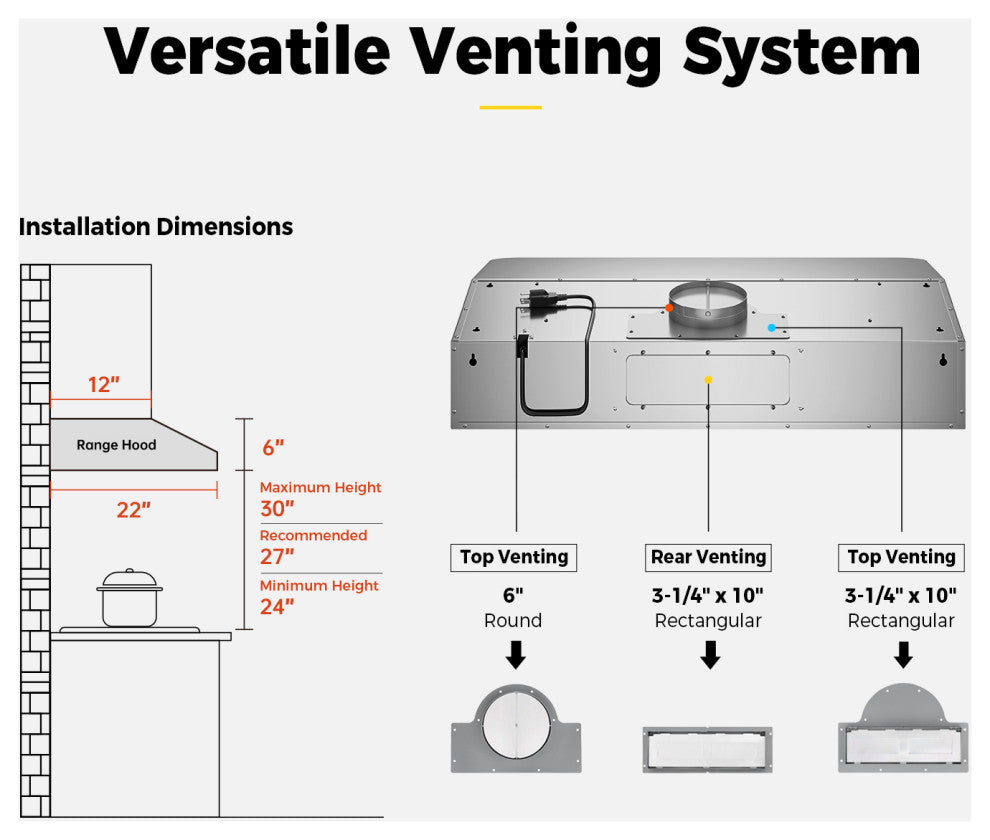 Versatile Venting System

Installation Dimensions

12"

Range Hood

6"

22"

Maximum Height
30"

Recommended
27"

Minimum Height
24"

Top Venting
6"
Round

Rear Venting
3-1/4" x 10"
Rectangular

Top Venting
3-1/4" x 10"
Rectangular