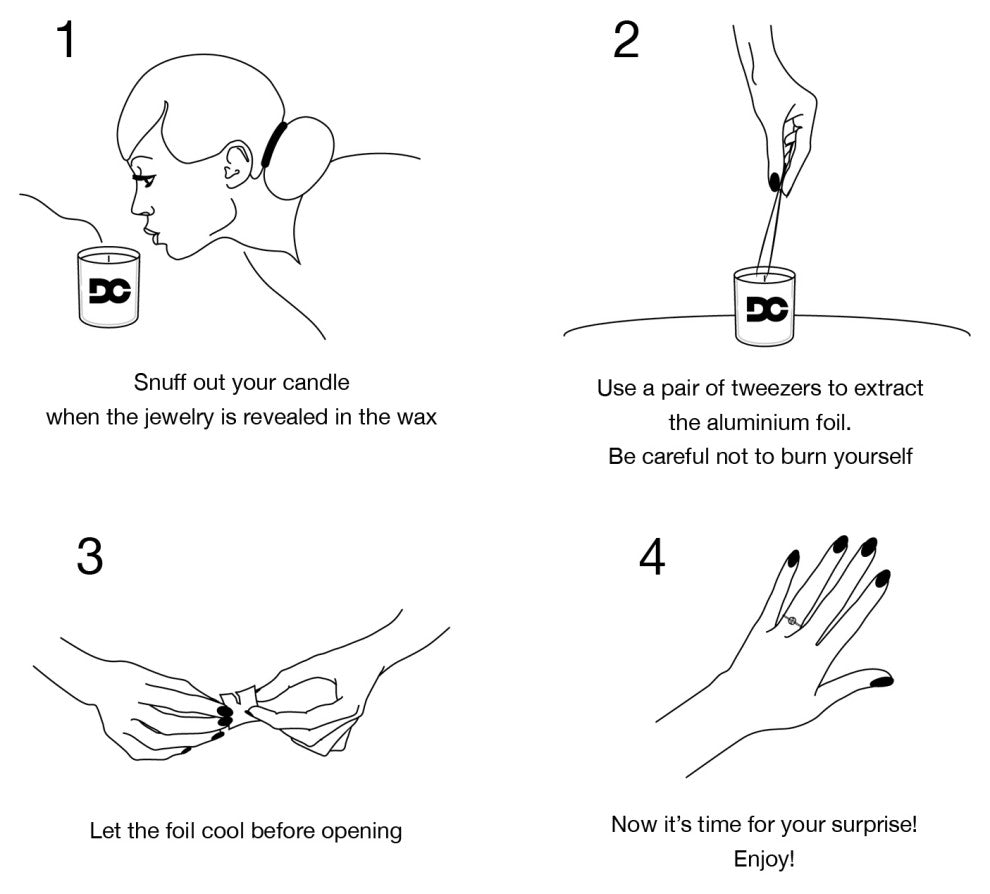 1

DC

Snuff out your candle
when the jewelry is revealed in the wax

2

DC

Use a pair of tweezers to extract
the aluminium foil.
Be careful not to burn yourself

3

Let the foil cool before opening

4

Now it's time for your surprise!
Enjoy!