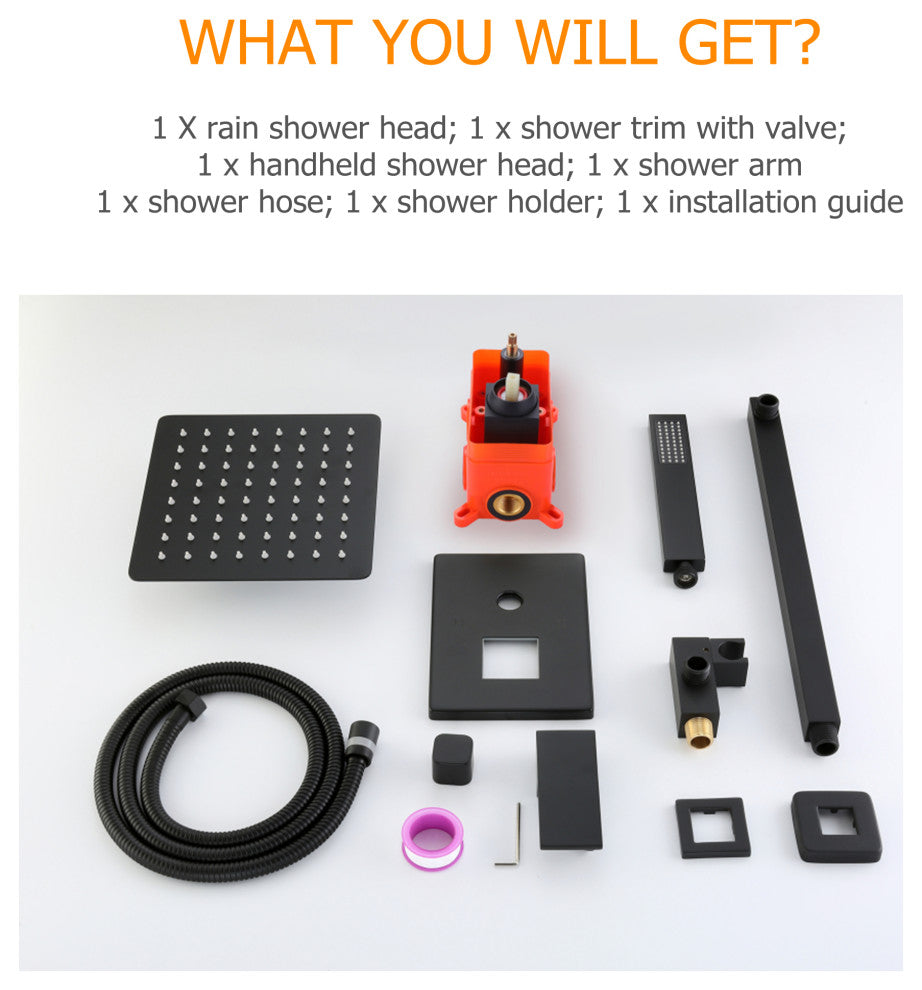 WHAT YOU WILL GET?

1 X rain shower head; 1 x shower trim with valve;
1 x handheld shower head; 1 x shower arm
1 x shower hose; 1 x shower holder; 1 x installation guide